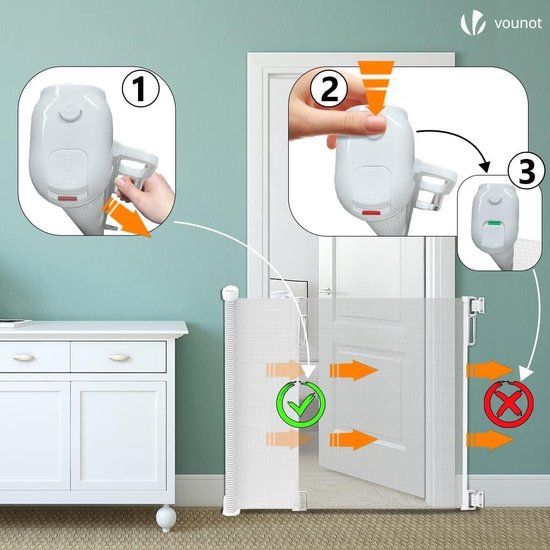 vounot

1

2

3