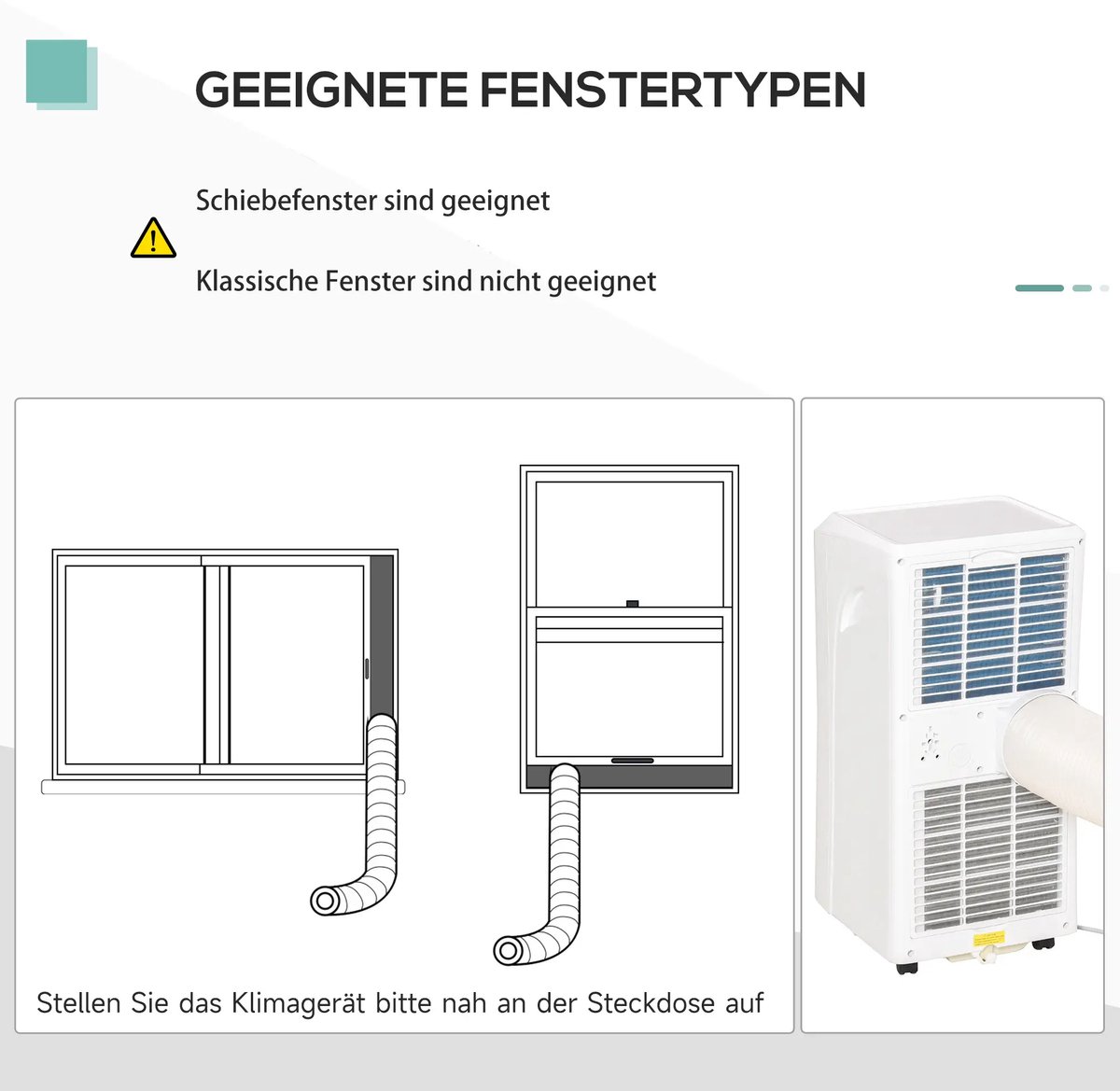 GEEIGNETE FENSTERTYPEN

Schiebefenster sind geeignet

Klassische Fenster sind nicht geeignet

Stellen Sie das Klimagerät bitte nah an der Steckdose auf