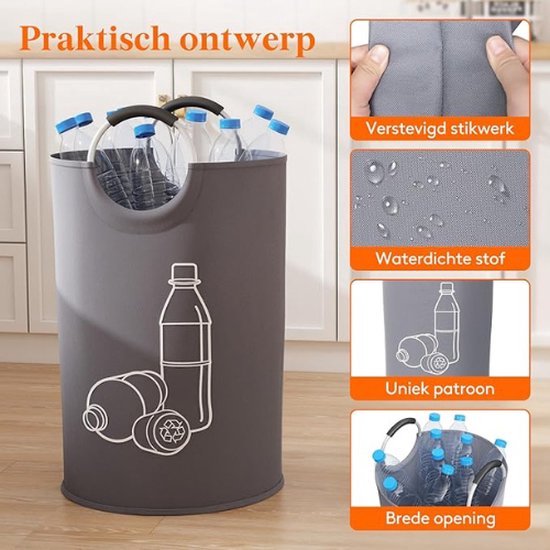 Praktisch ontwerp

Verstevigd stikwerk

Waterdichte stof

Uniek patroon

Brede opening