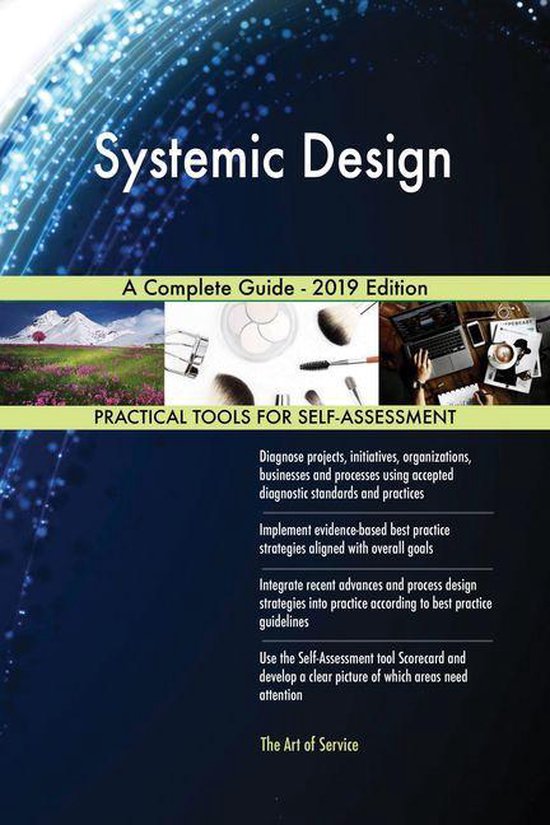 Systemic Design

A Complete Guide - 2019 Edition

PRACTICAL TOOLS FOR SELF-ASSESSMENT

Diagnose projects, initiatives, organizations, businesses and processes using accepted diagnostic standards and practices

Implement evidence-based best practice strategies aligned with overall goals

Integrate recent advances and process design strategies into practice according to best practice guidelines

Use the Self-Assessment tool Scorecard and develop a clear picture of which areas need attention

The Art of Service