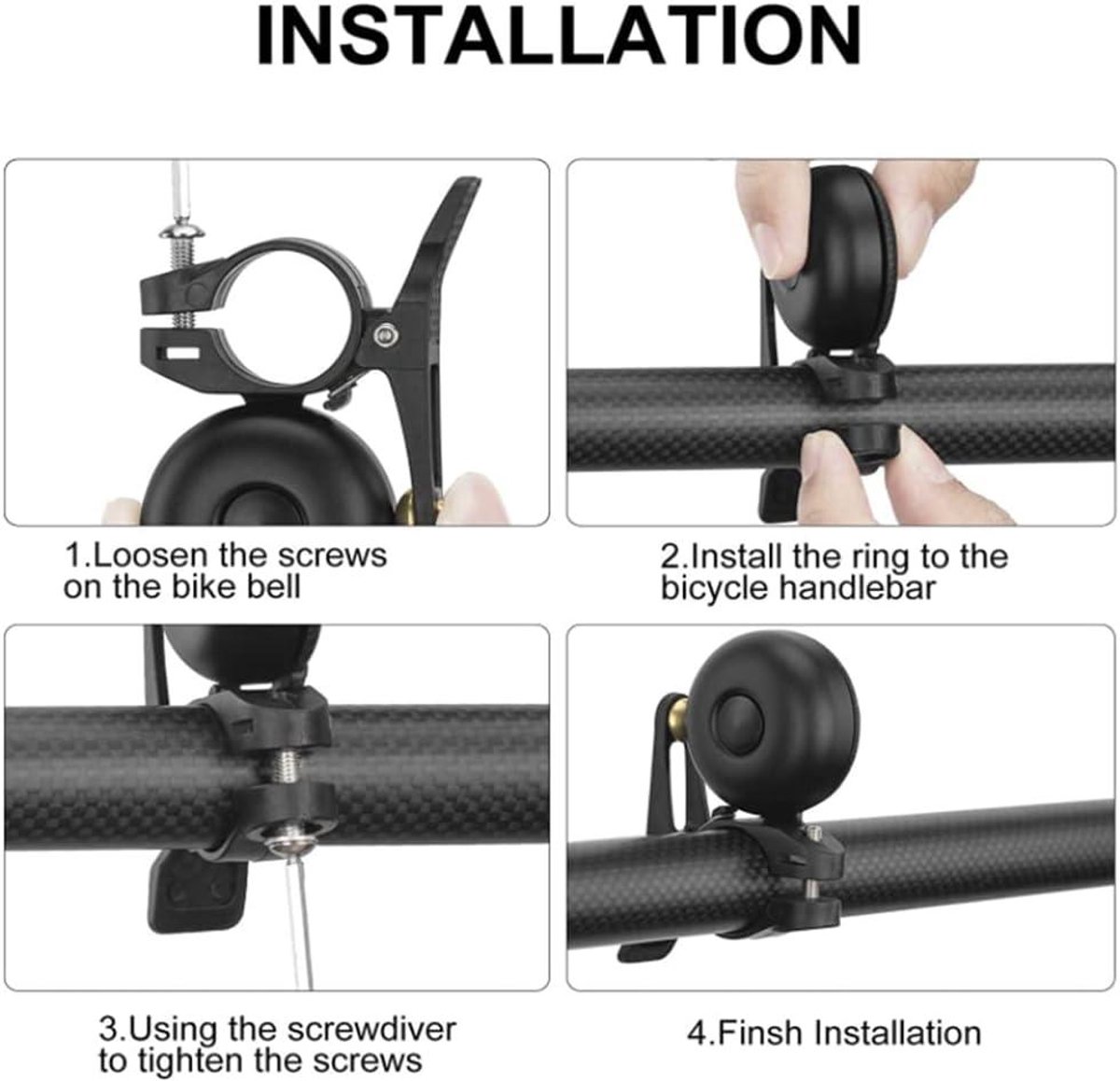 INSTALLATION

1.Loosen the screws on the bike bell

2.Install the ring to the bicycle handlebar

3.Using the screwdiver to tighten the screws

4.Finsh Installation