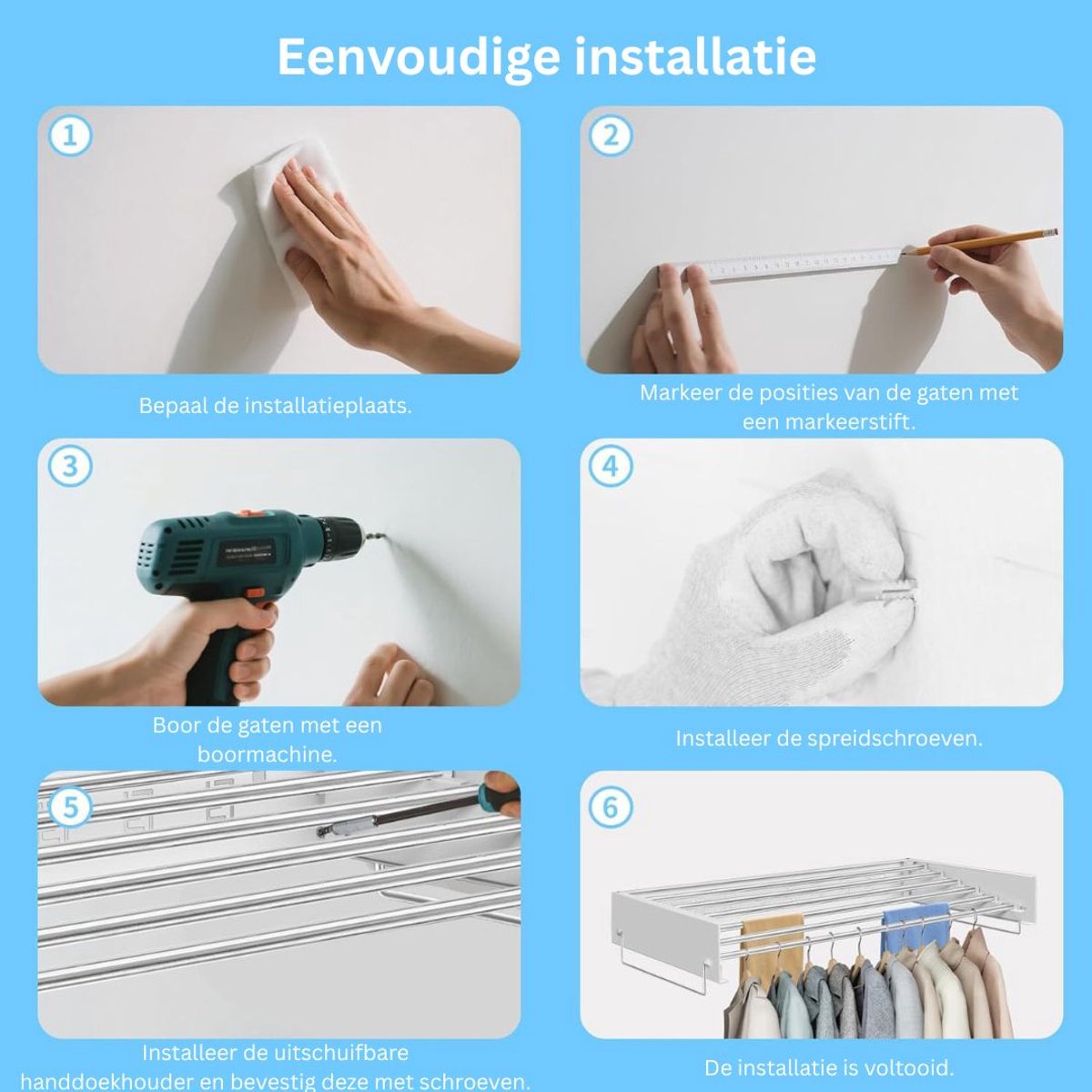 Eenvoudige installatie

1

Bepaal de installatieplaats.

2

Markeer de posities van de gaten met een markeerstift.

3

Boor de gaten met een boormachine.

4

Installeer de spreidschroeven.

5

Installeer de uitschuifbare handdoekhouder en bevestig deze met schroeven.

6

De installatie is voltooid.