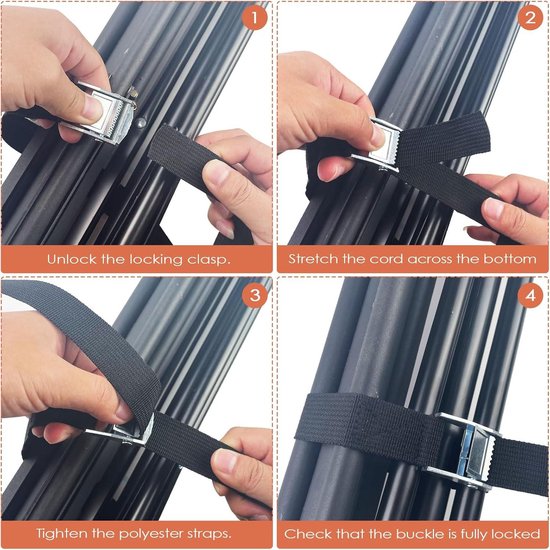 1

Unlock the locking clasp.

2

Stretch the cord across the bottom

3

Tighten the polyester straps.

4

Check that the buckle is fully locked