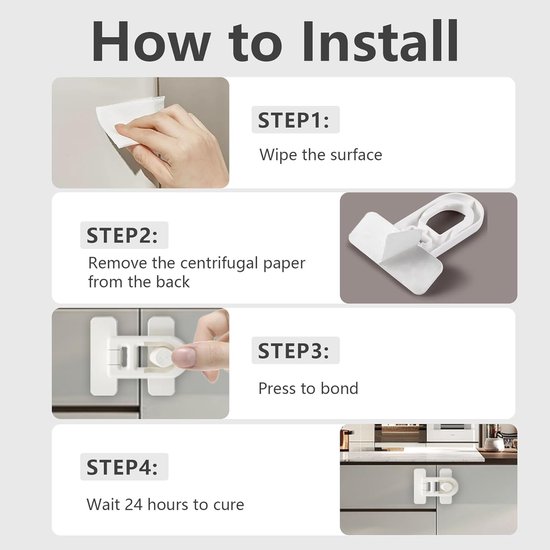 How to Install

STEP1:

Wipe the surface

STEP2:

Remove the centrifugal paper from the back

STEP3:

Press to bond

STEP4:

Wait 24 hours to cure