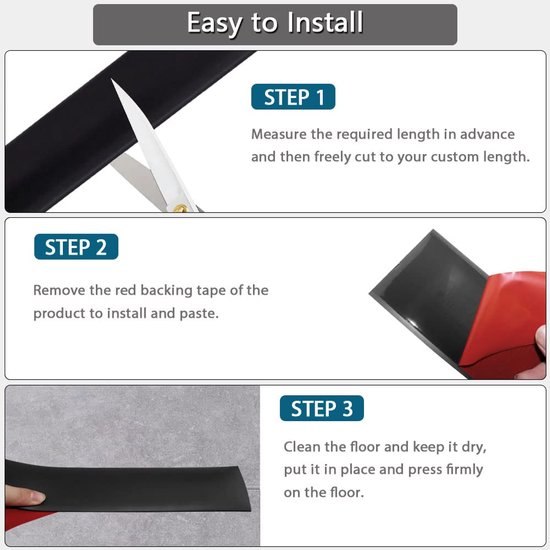 Easy to Install

STEP 1

Measure the required length in advance and then freely cut to your custom length.

STEP 2

Remove the red backing tape of the product to install and paste.

STEP 3

Clean the floor and keep it dry, put it in place and press firmly on the floor.