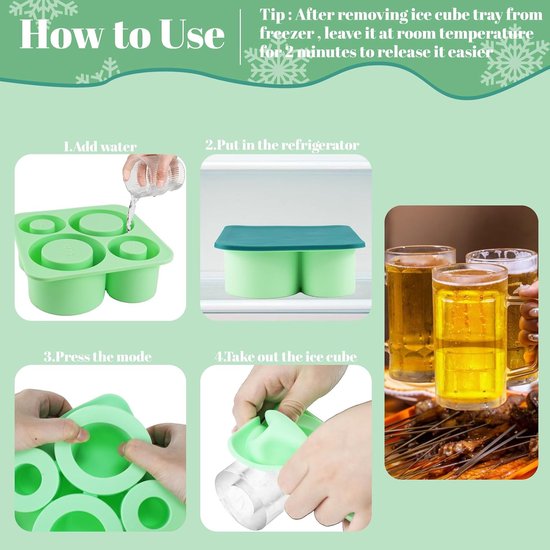 How to Use

Tip : After removing ice cube tray from freezer , leave it at room temperature for 2 minutes to release it easier

1.Add water

2.Put in the refrigerator

3.Press the mode

4.Take out the ice cube