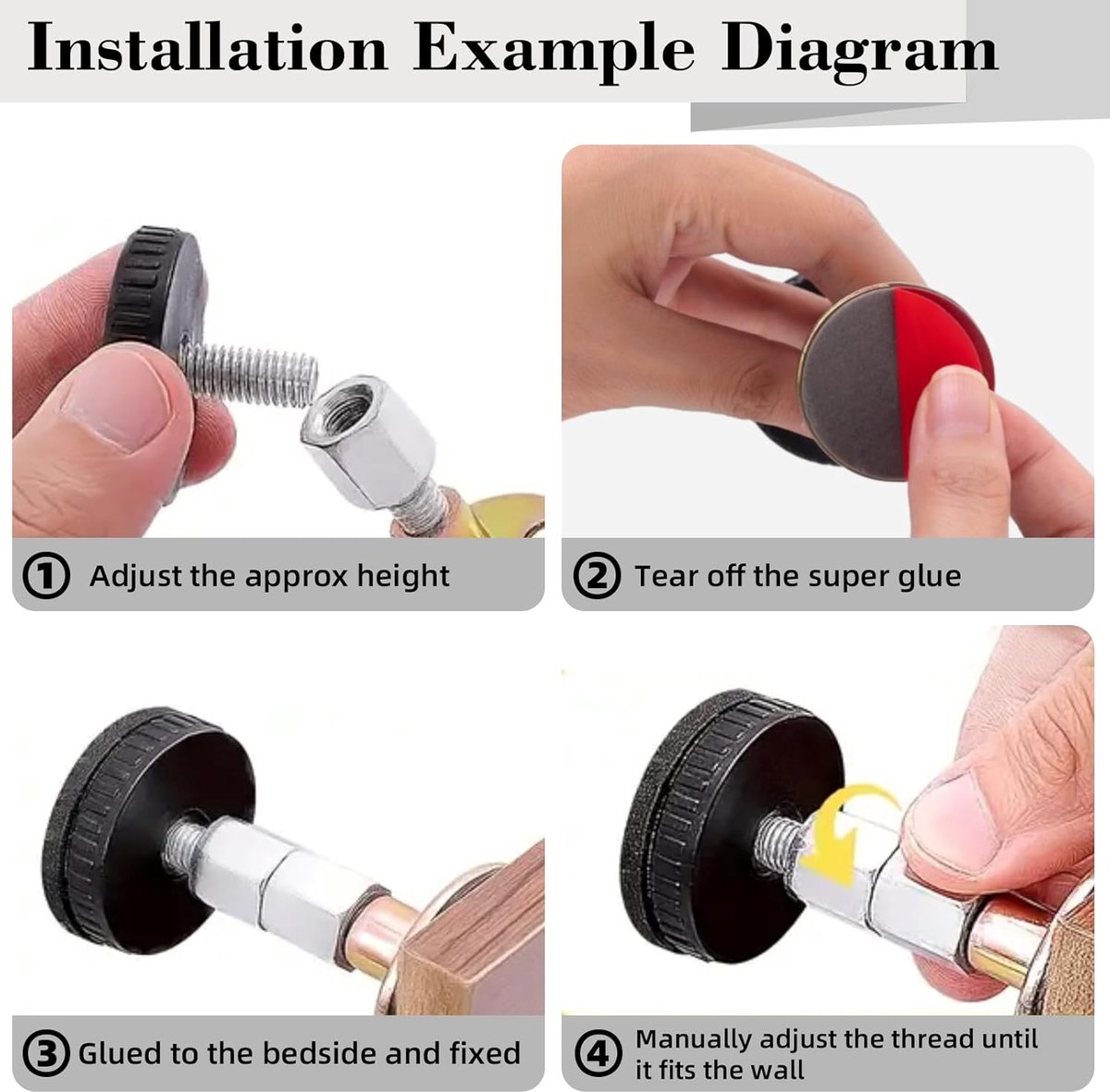 Installation Example Diagram

① Adjust the approx height

② Tear off the super glue

③ Glued to the bedside and fixed

④ Manually adjust the thread until it fits the wall