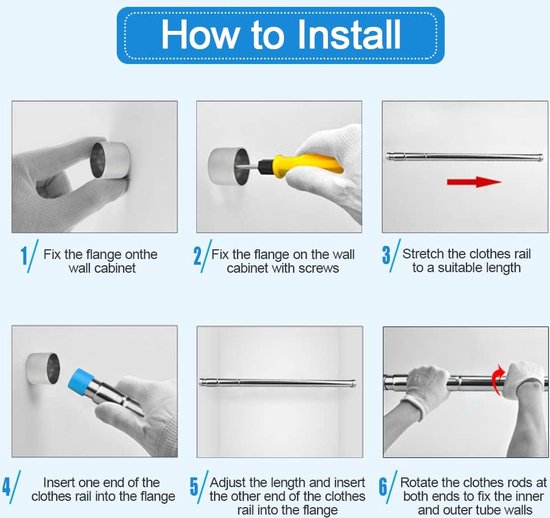 How to Install

1/ Fix the flange onthe wall cabinet

2/ Fix the flange on the wall cabinet with screws

3/ Stretch the clothes rail to a suitable length

4/ Insert one end of the clothes rail into the flange

5/ Adjust the length and insert the other end of the clothes rail into the flange

6/ Rotate the clothes rods at both ends to fix the inner and outer tube walls