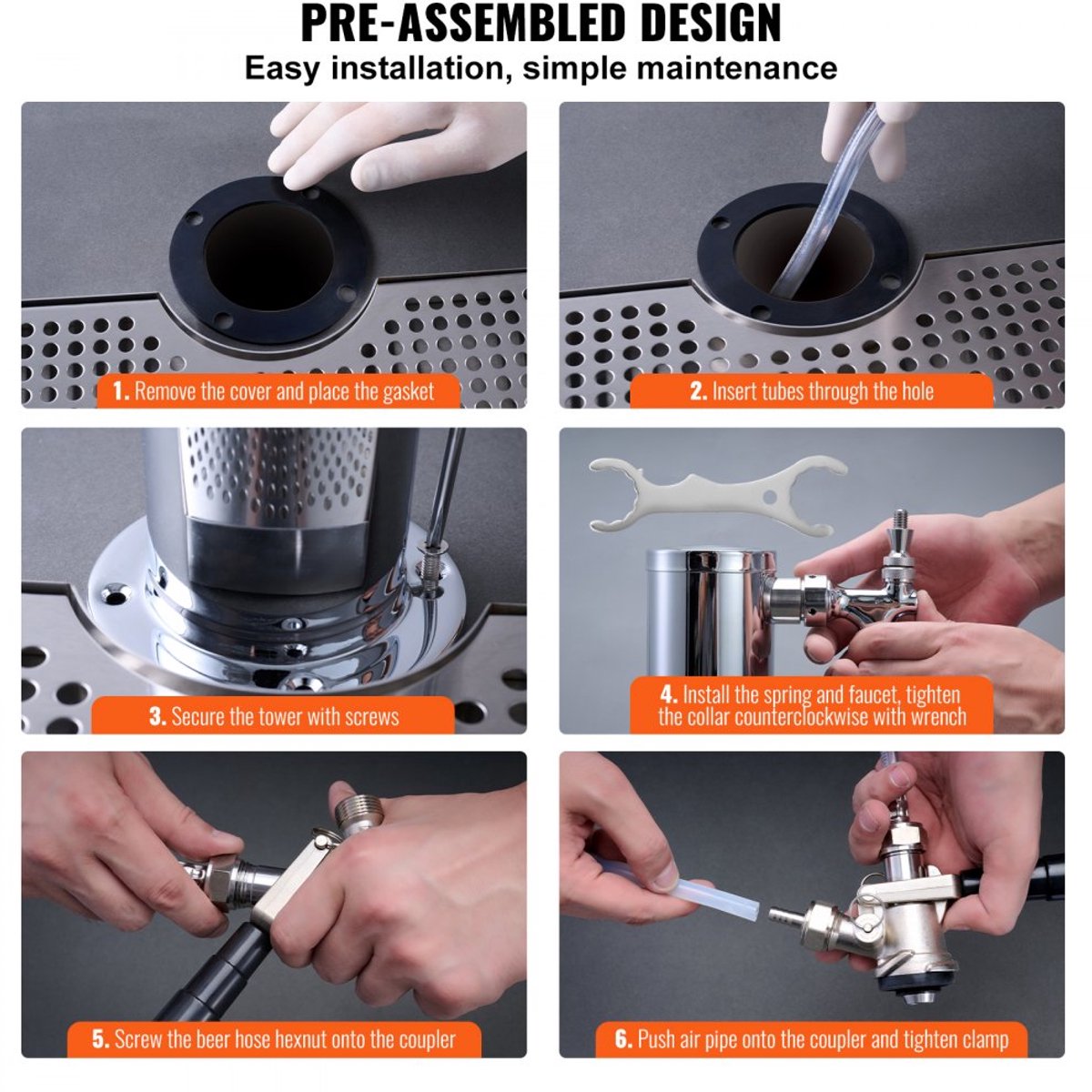 PRE-ASSEMBLED DESIGN
Easy installation, simple maintenance

1. Remove the cover and place the gasket

2. Insert tubes through the hole

3. Secure the tower with screws

4. Install the spring and faucet, tighten the collar counterclockwise with wrench

5. Screw the beer hose hexnut onto the coupler

6. Push air pipe onto the coupler and tighten clamp