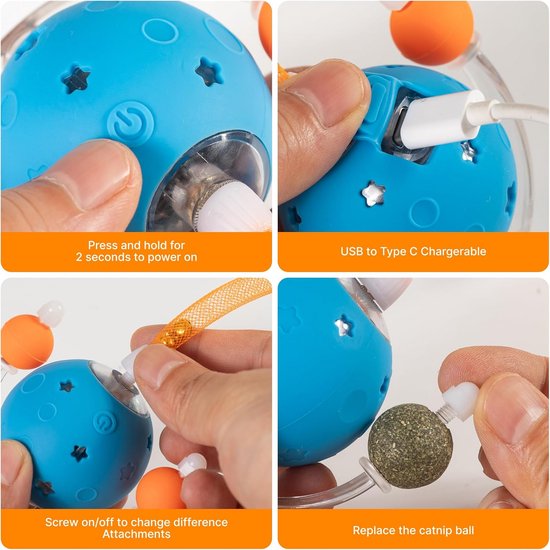 Press and hold for
2 seconds to power on

USB to Type C Chargerable

Screw on/off to change difference
Attachments

Replace the catnip ball