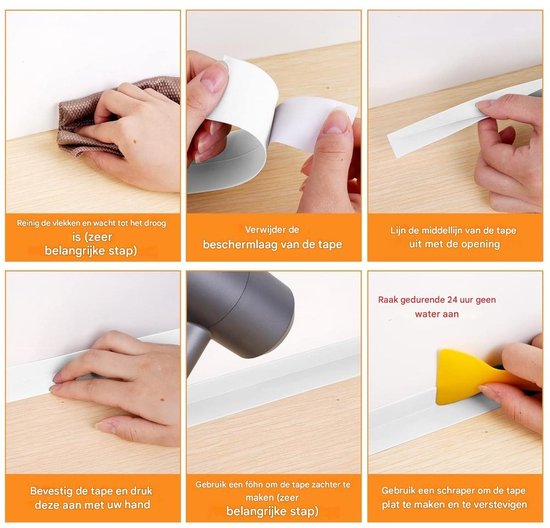 Reinig de vlekken en wacht tot het droog is (zeer belangrijke stap)

Verwijder de beschermlaag van de tape

Lijn de middellijn van de tape uit met de opening

Bevestig de tape en druk deze aan met uw hand

Gebruik een föhn om de tape zachter te maken (zeer belangrijke stap)

Raak gedurende 24 uur geen water aan

Gebruik een schraper om de tape plat te maken en te verstevigen