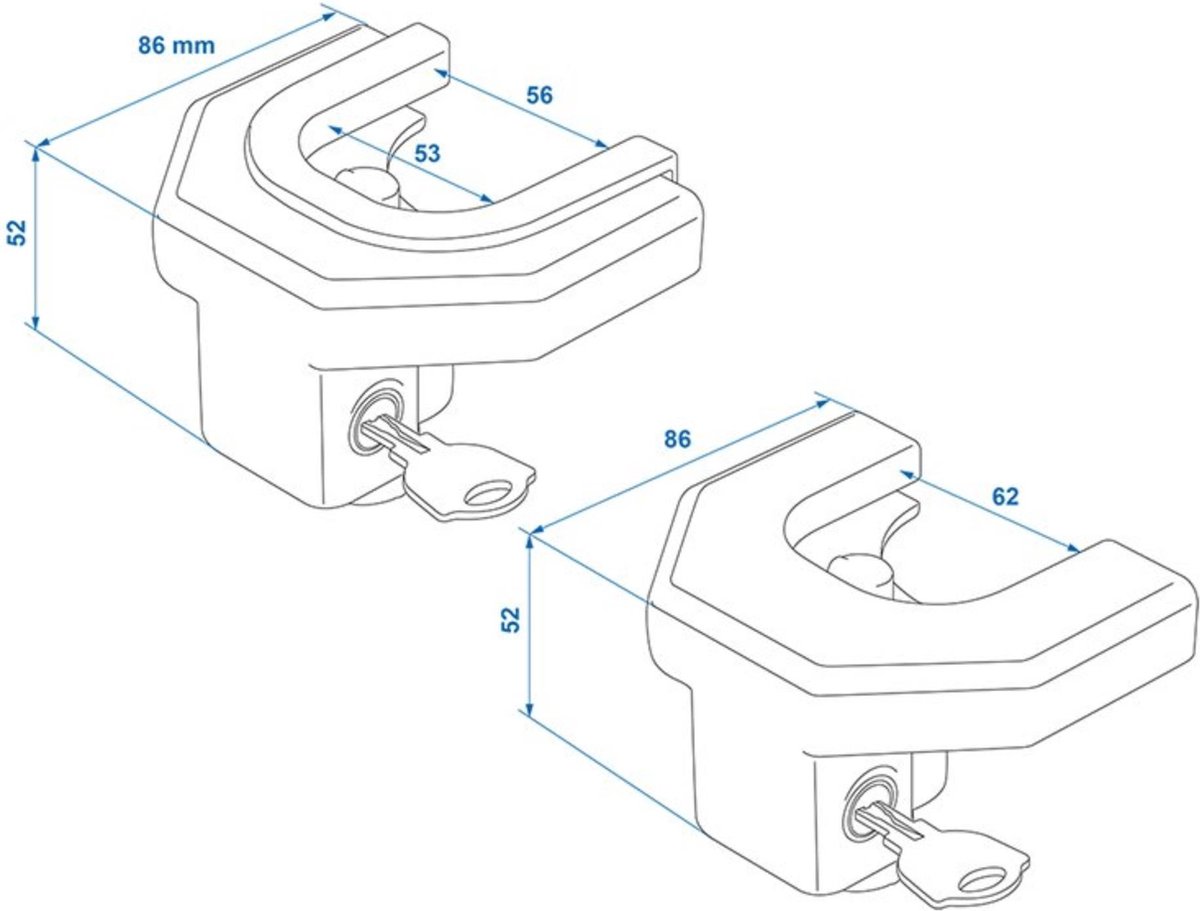 86 mm
56
53
52
86
62
52