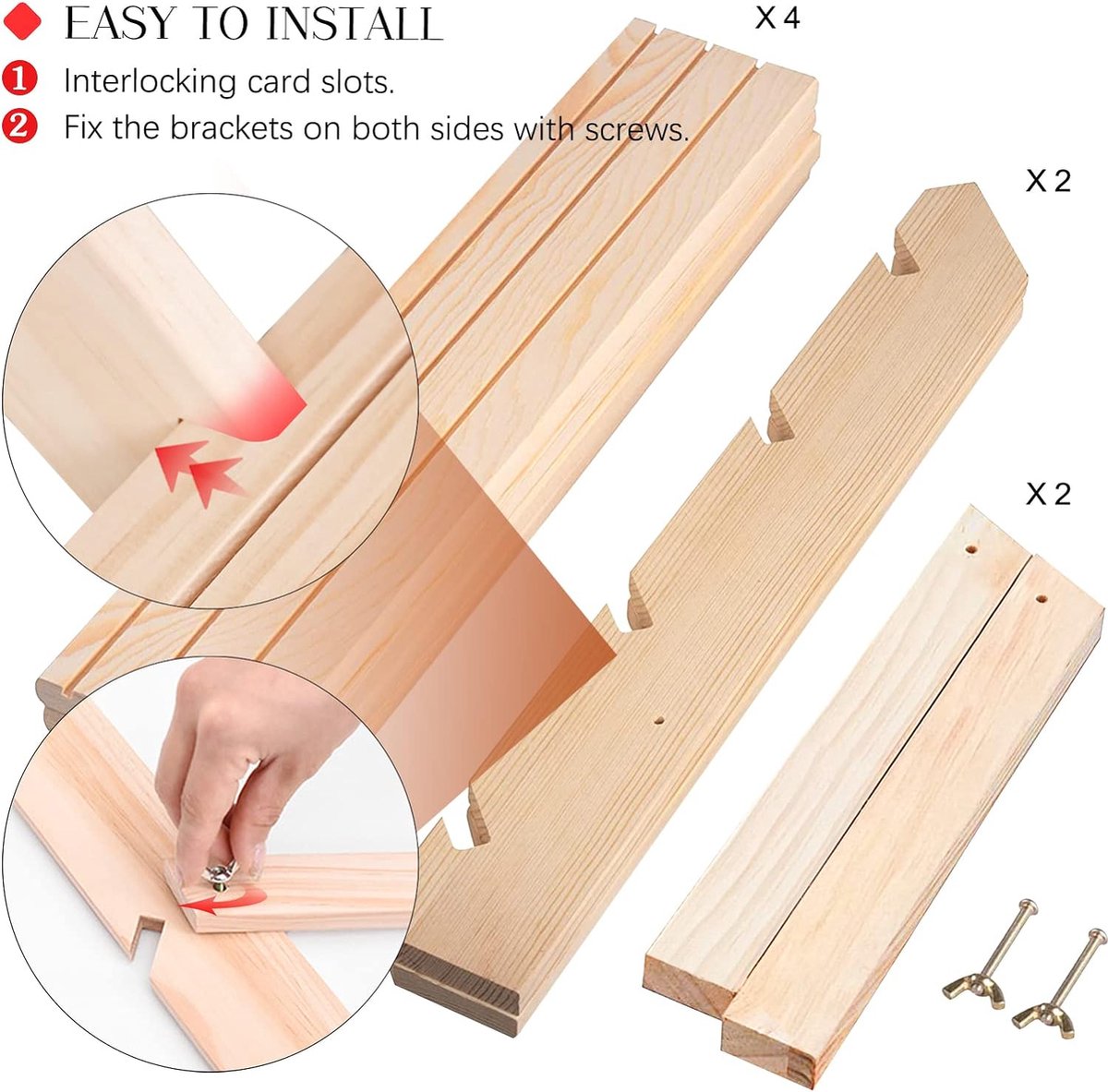 EASY TO INSTALL

1 Interlocking card slots.

2 Fix the brackets on both sides with screws.

X 4

X 2

X 2