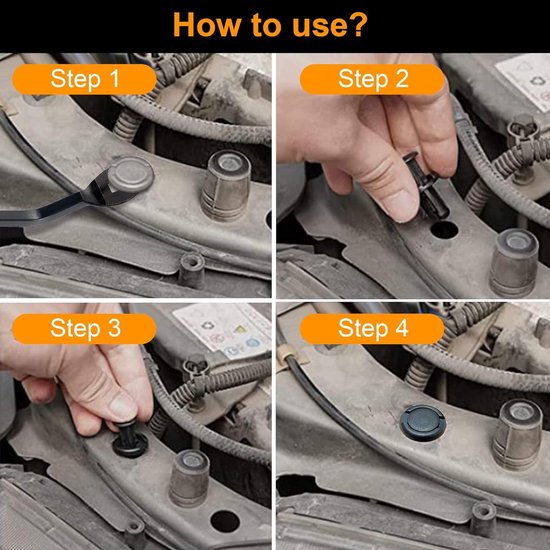 How to use?

Step 1

Step 2

Step 3

Step 4