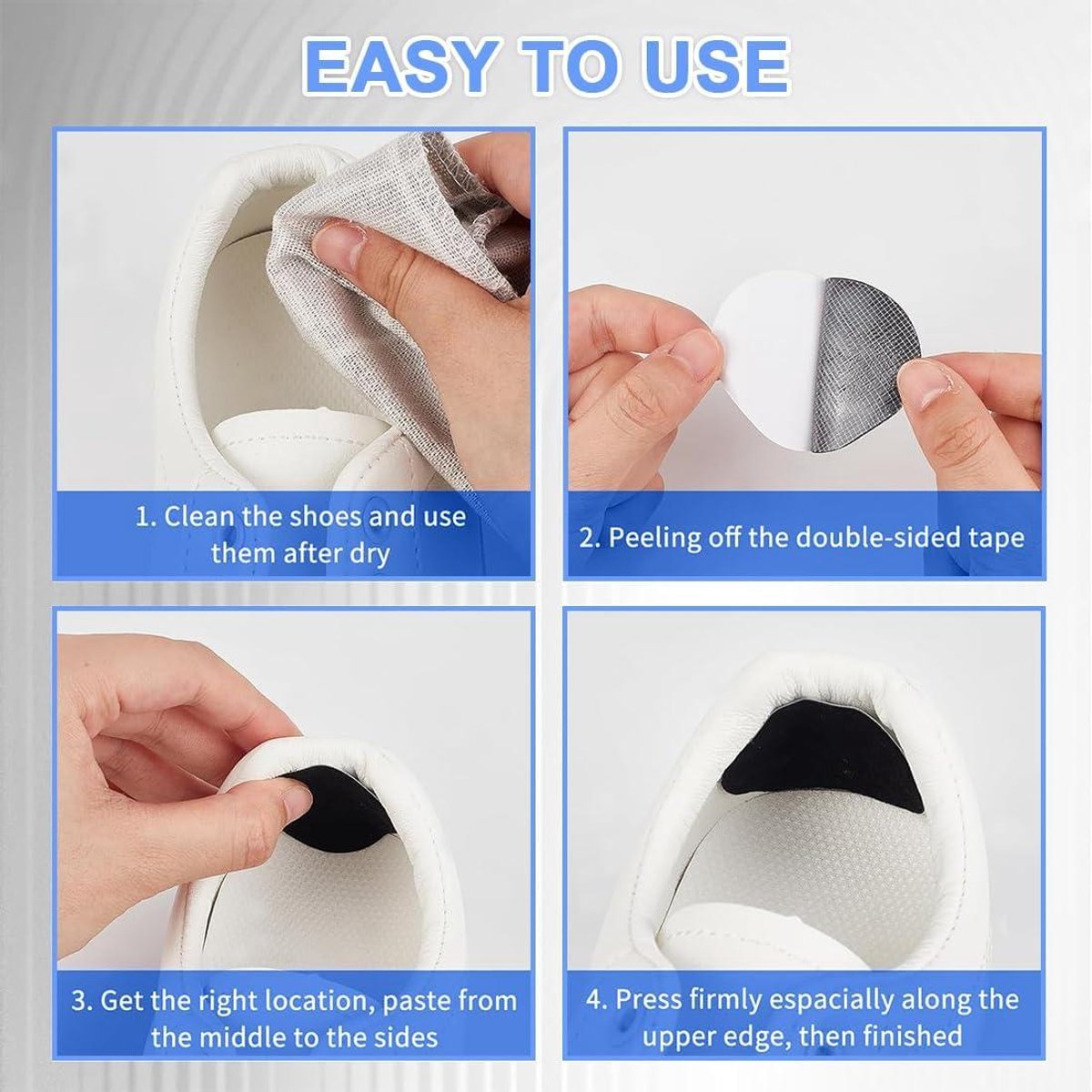 EASY TO USE

1. Clean the shoes and use them after dry

2. Peeling off the double-sided tape

3. Get the right location, paste from the middle to the sides

4. Press firmly espacially along the upper edge, then finished