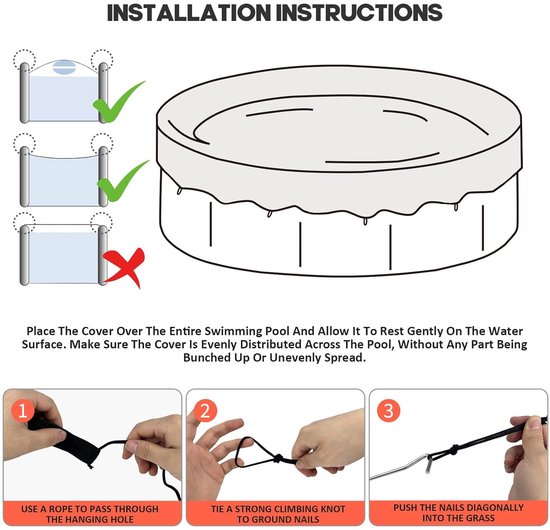 INSTALLATION INSTRUCTIONS

Place The Cover Over The Entire Swimming Pool And Allow It To Rest Gently On The Water Surface. Make Sure The Cover Is Evenly Distributed Across The Pool, Without Any Part Being Bunched Up Or Unevenly Spread.

1
USE A ROPE TO PASS THROUGH THE HANGING HOLE

2
TIE A STRONG CLIMBING KNOT TO GROUND NAILS

3
PUSH THE NAILS DIAGONALLY INTO THE GRASS