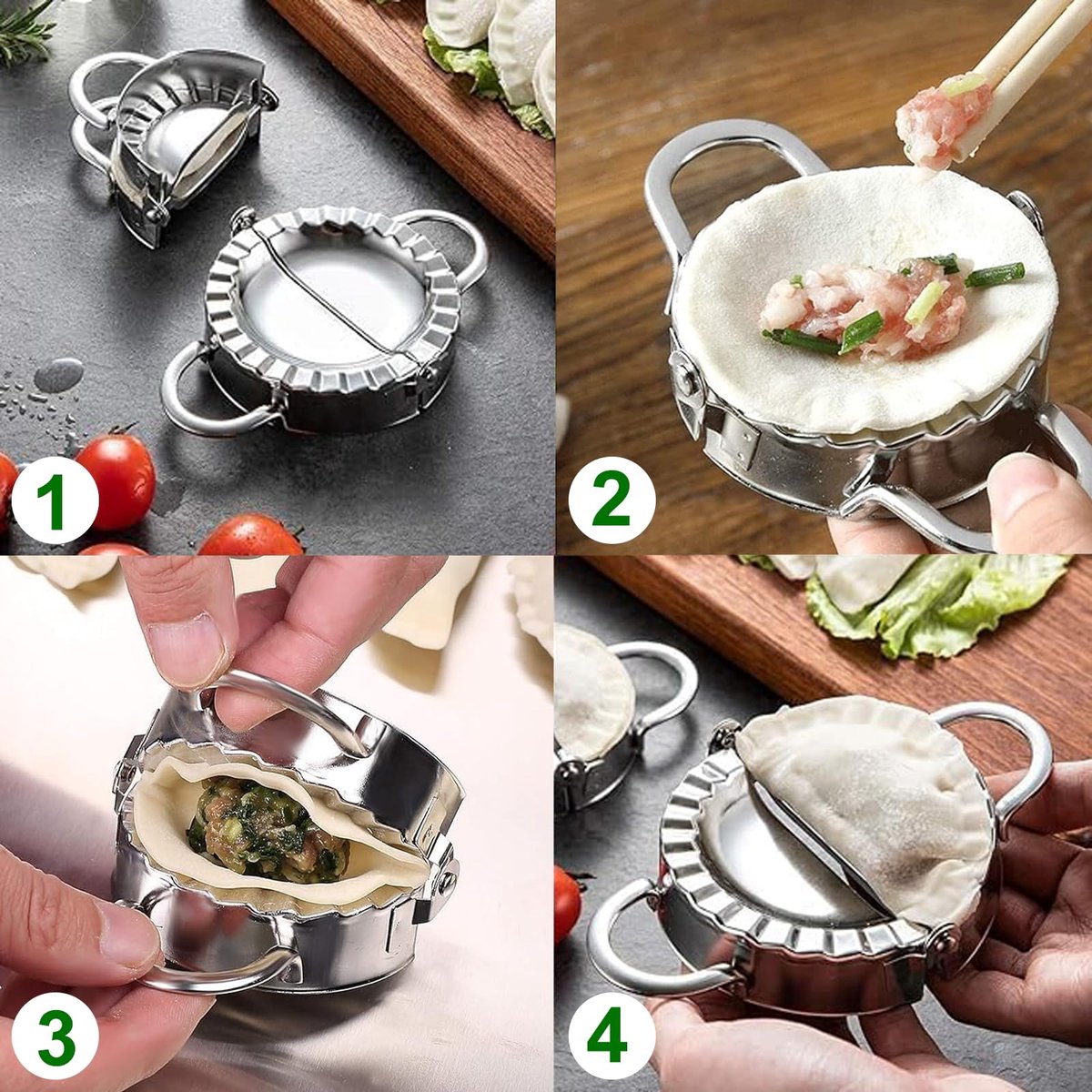 1
2
3
4