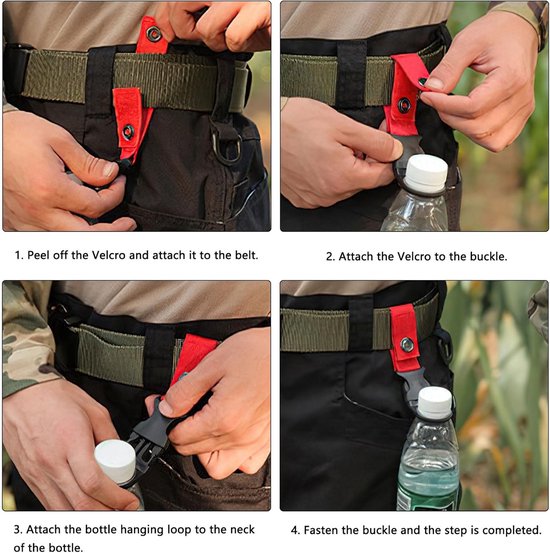 1. Peel off the Velcro and attach it to the belt.

2. Attach the Velcro to the buckle.

3. Attach the bottle hanging loop to the neck of the bottle.

4. Fasten the buckle and the step is completed.