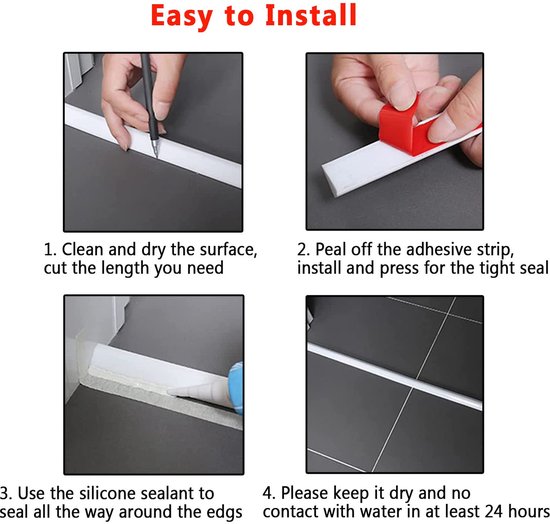 Easy to Install

1. Clean and dry the surface, cut the length you need

2. Peal off the adhesive strip, install and press for the tight seal

3. Use the silicone sealant to seal all the way around the edgs

4. Please keep it dry and no contact with water in at least 24 hours