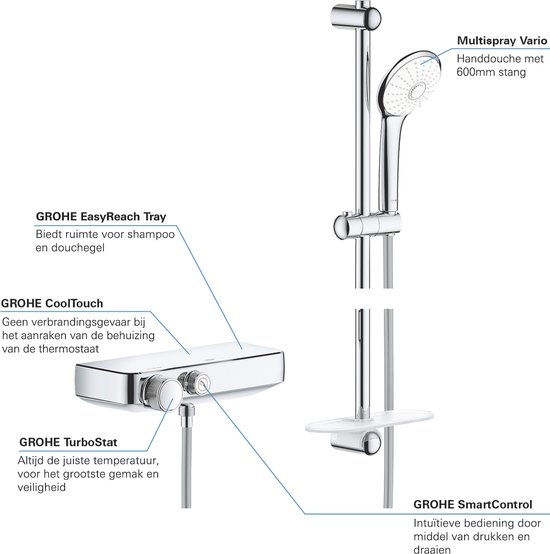 Multispray Vario
Handdouche met 600mm stang

GROHE EasyReach Tray
Biedt ruimte voor shampoo en douchegel

GROHE CoolTouch
Geen verbrandingsgevaar bij het aanraken van de behuizing van de thermostaat

GROHE TurboStat
Altijd de juiste temperatuur, voor het grootste gemak en veiligheid

GROHE SmartControl
Intuïtieve bediening door middel van drukken en draaien