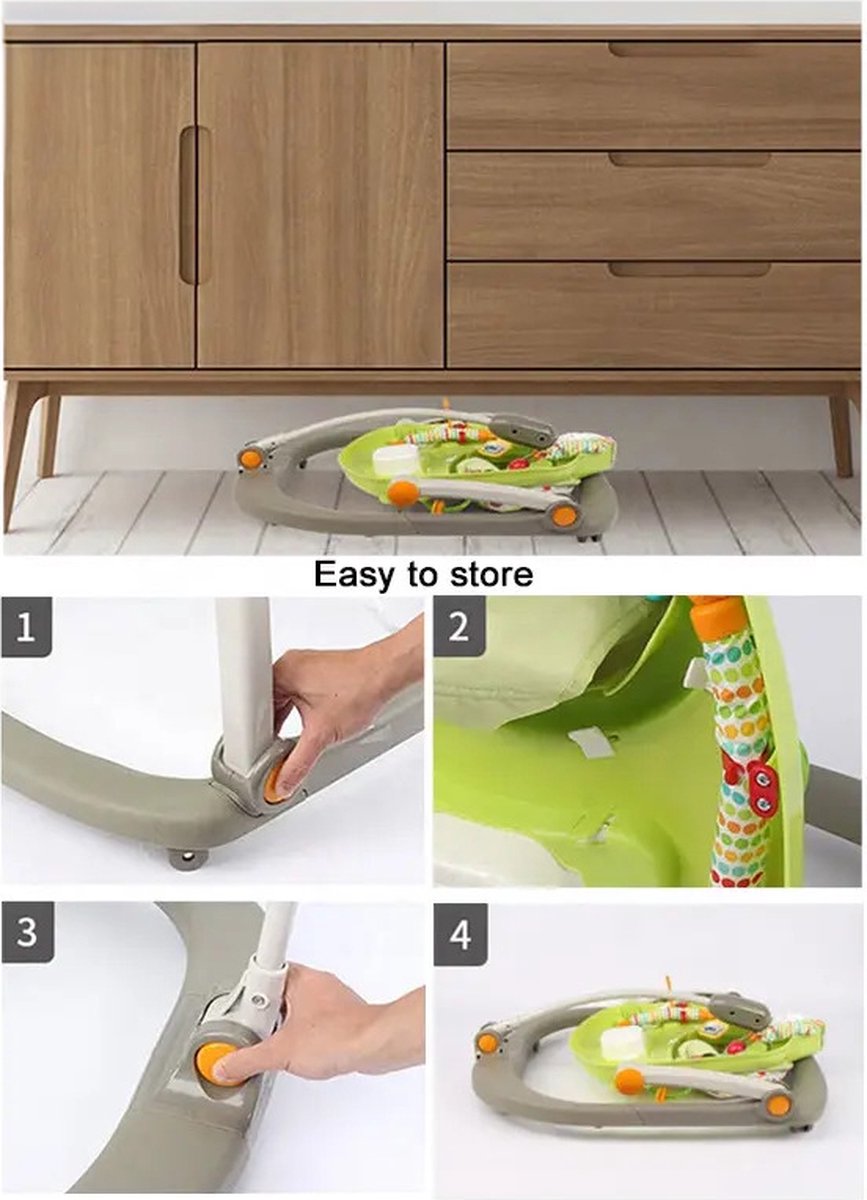 Easy to store

1

2

3

4