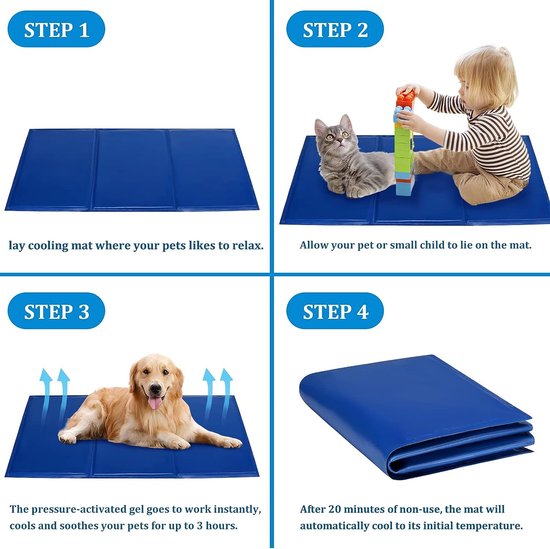 STEP 1

lay cooling mat where your pets likes to relax.

STEP 2

Allow your pet or small child to lie on the mat.

STEP 3

The pressure-activated gel goes to work instantly, cools and soothes your pets for up to 3 hours.

STEP 4

After 20 minutes of non-use, the mat will automatically cool to its initial temperature.