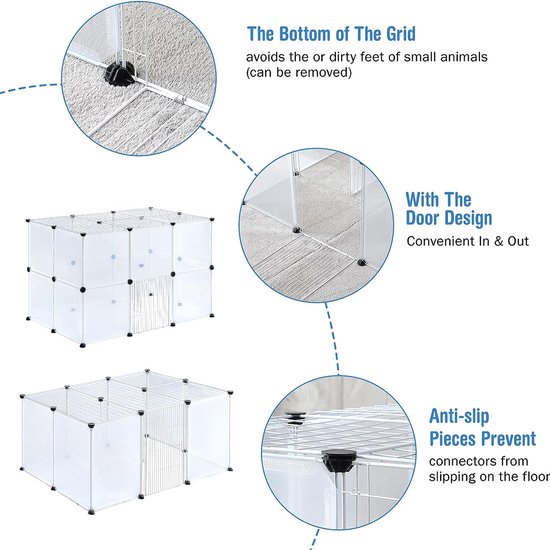 The Bottom of The Grid
avoids the or dirty feet of small animals (can be removed)

With The Door Design
Convenient In & Out

Anti-slip Pieces Prevent
connectors from slipping on the floor