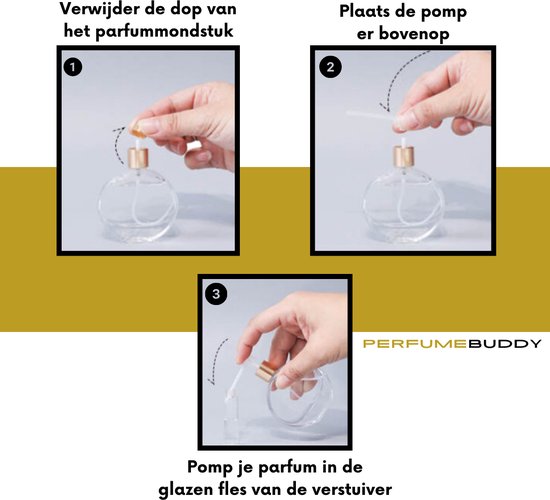 Verwijder de dop van het parfummondstuk

1

Plaats de pomp er bovenop

2

3

PERFUMEBUDDY

Pomp je parfum in de glazen fles van de verstuiver