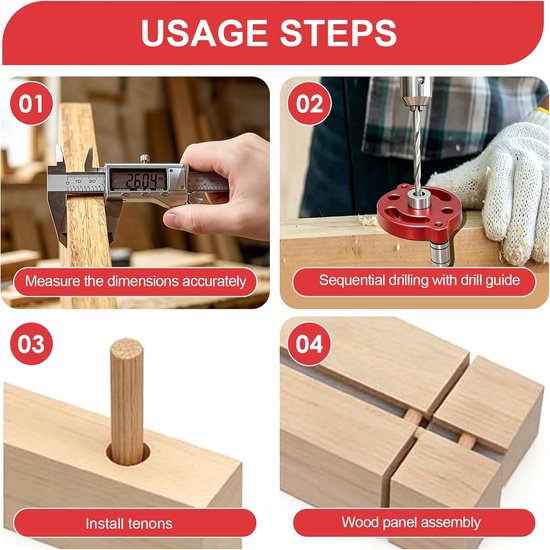 USAGE STEPS

01

10 20

26.04

Measure the dimensions accurately

02

Sequential drilling with drill guide

03

Install tenons

04

Wood panel assembly