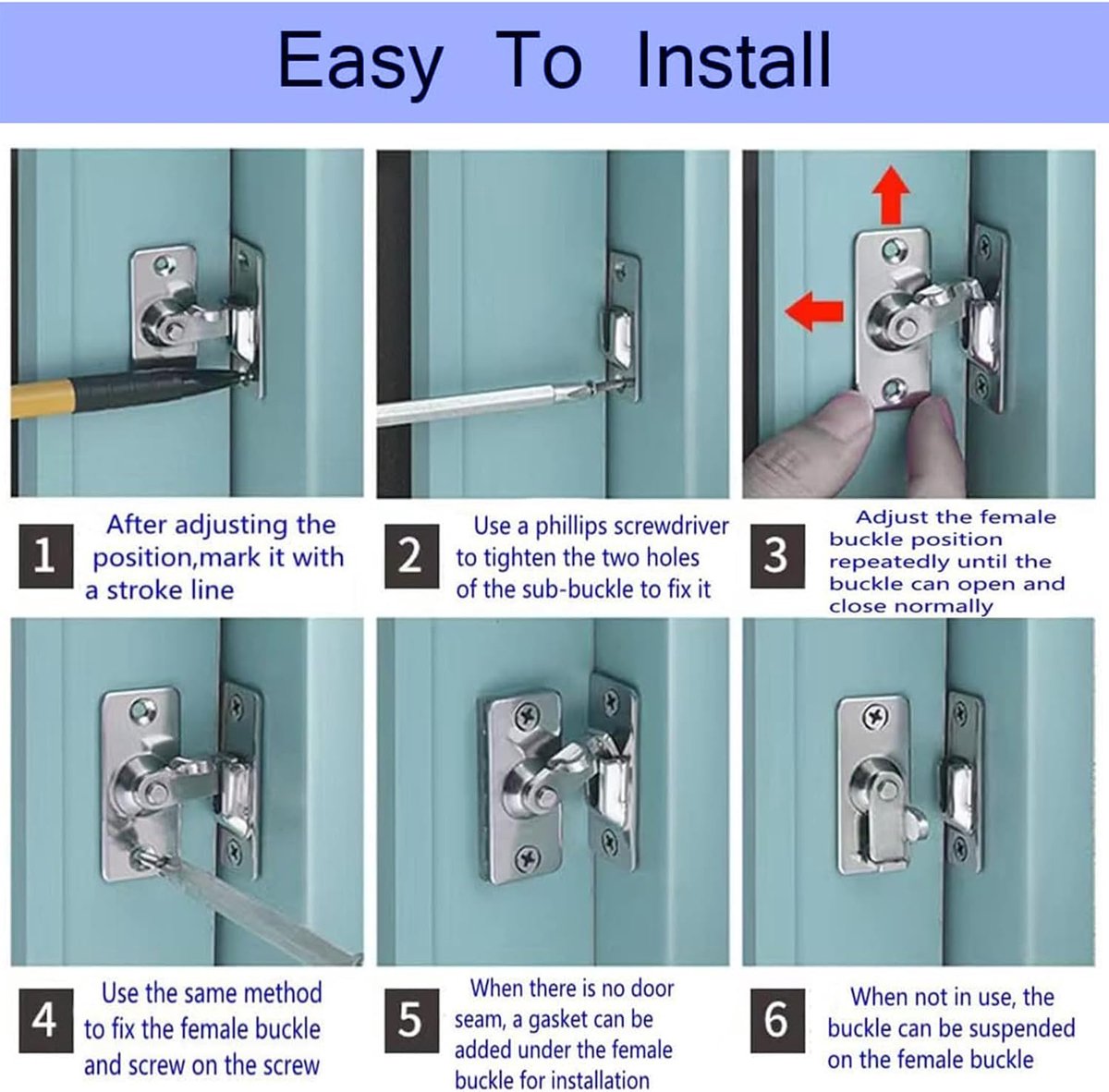 Easy To Install

1
After adjusting the position,mark it with a stroke line

2
Use a phillips screwdriver to tighten the two holes of the sub-buckle to fix it

3
Adjust the female buckle position repeatedly until the buckle can open and close normally

4
Use the same method to fix the female buckle and screw on the screw

5
When there is no door seam, a gasket can be added under the female buckle for installation

6
When not in use, the buckle can be suspended on the female buckle