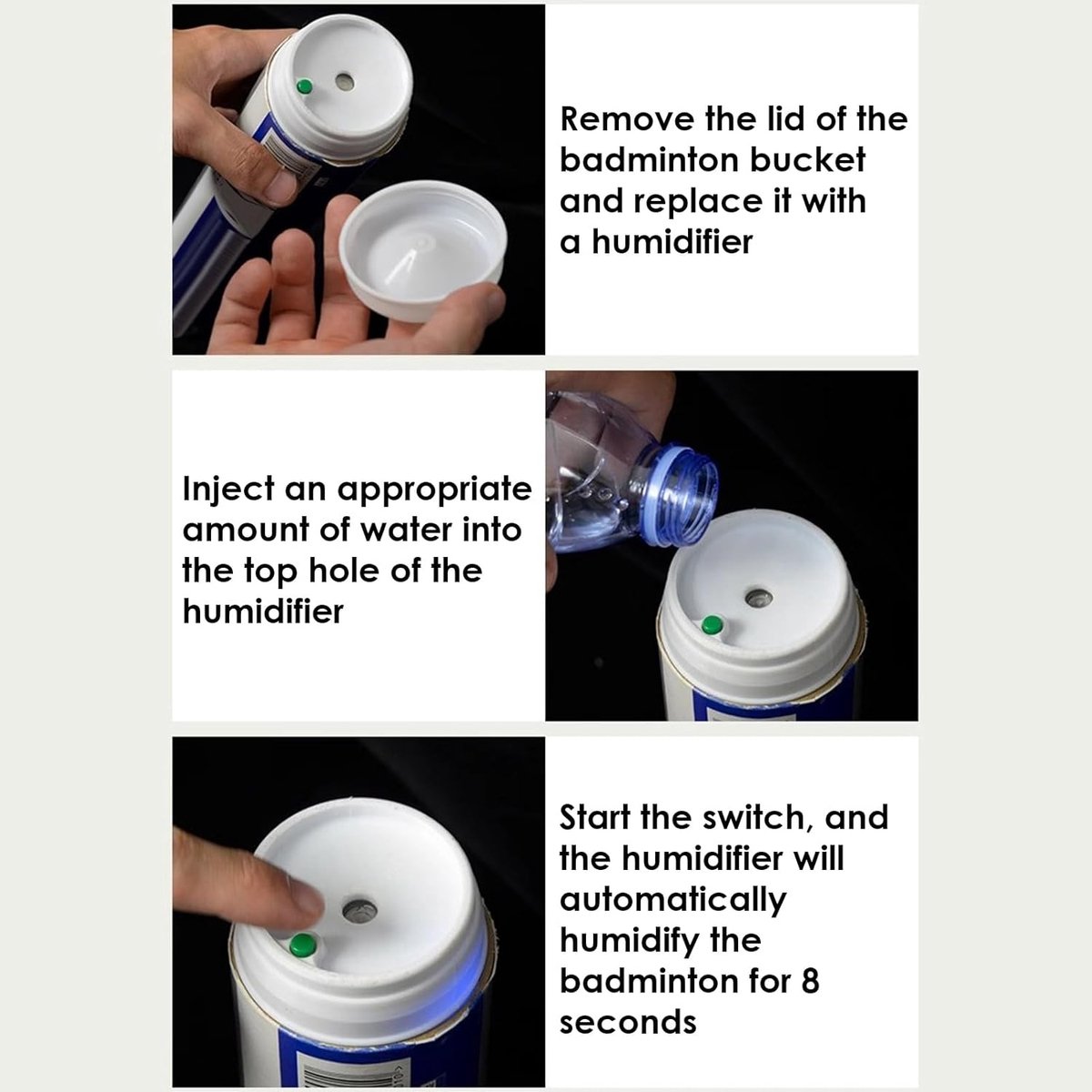 Remove the lid of the badminton bucket and replace it with a humidifier

Inject an appropriate amount of water into the top hole of the humidifier

Start the switch, and the humidifier will automatically humidify the badminton for 8 seconds