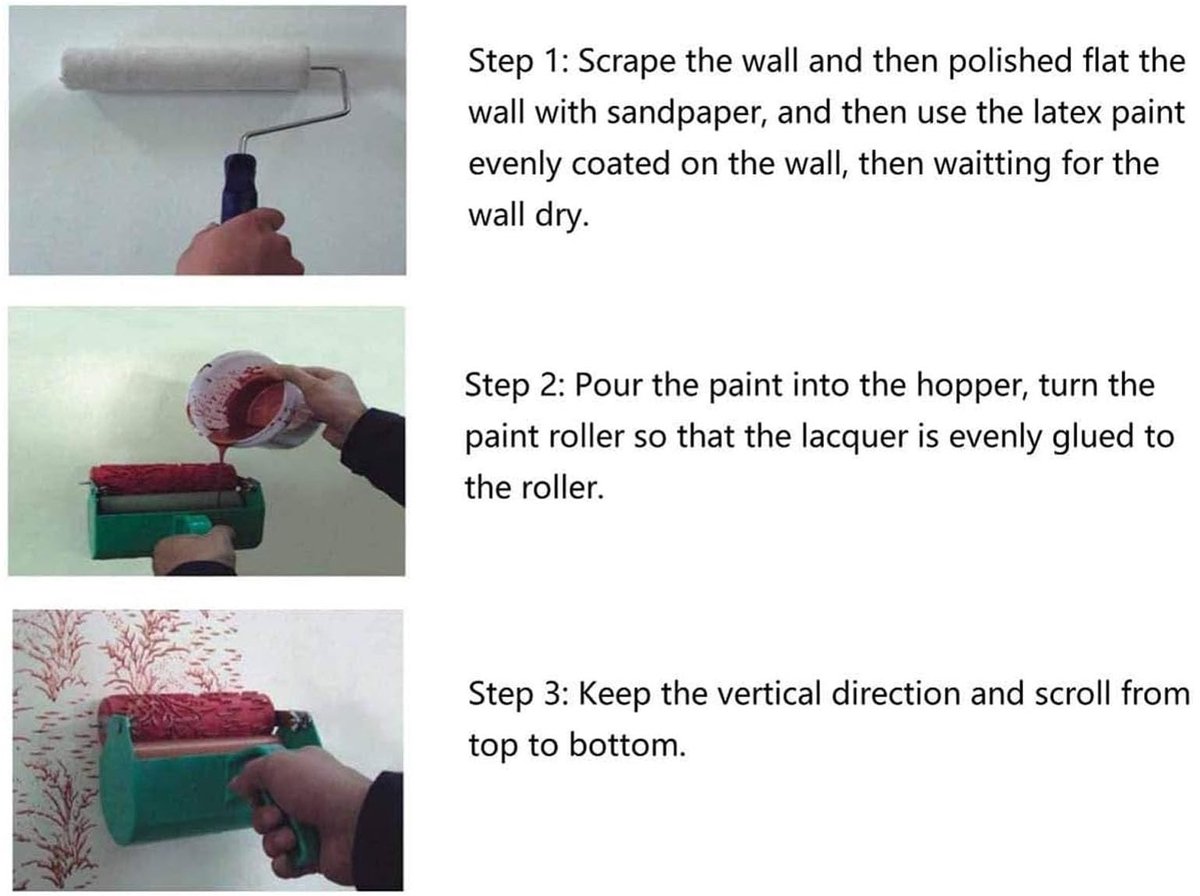 Step 1: Scrape the wall and then polished flat the wall with sandpaper, and then use the latex paint evenly coated on the wall, then waitting for the wall dry.

Step 2: Pour the paint into the hopper, turn the paint roller so that the lacquer is evenly glued to the roller.

Step 3: Keep the vertical direction and scroll from top to bottom.