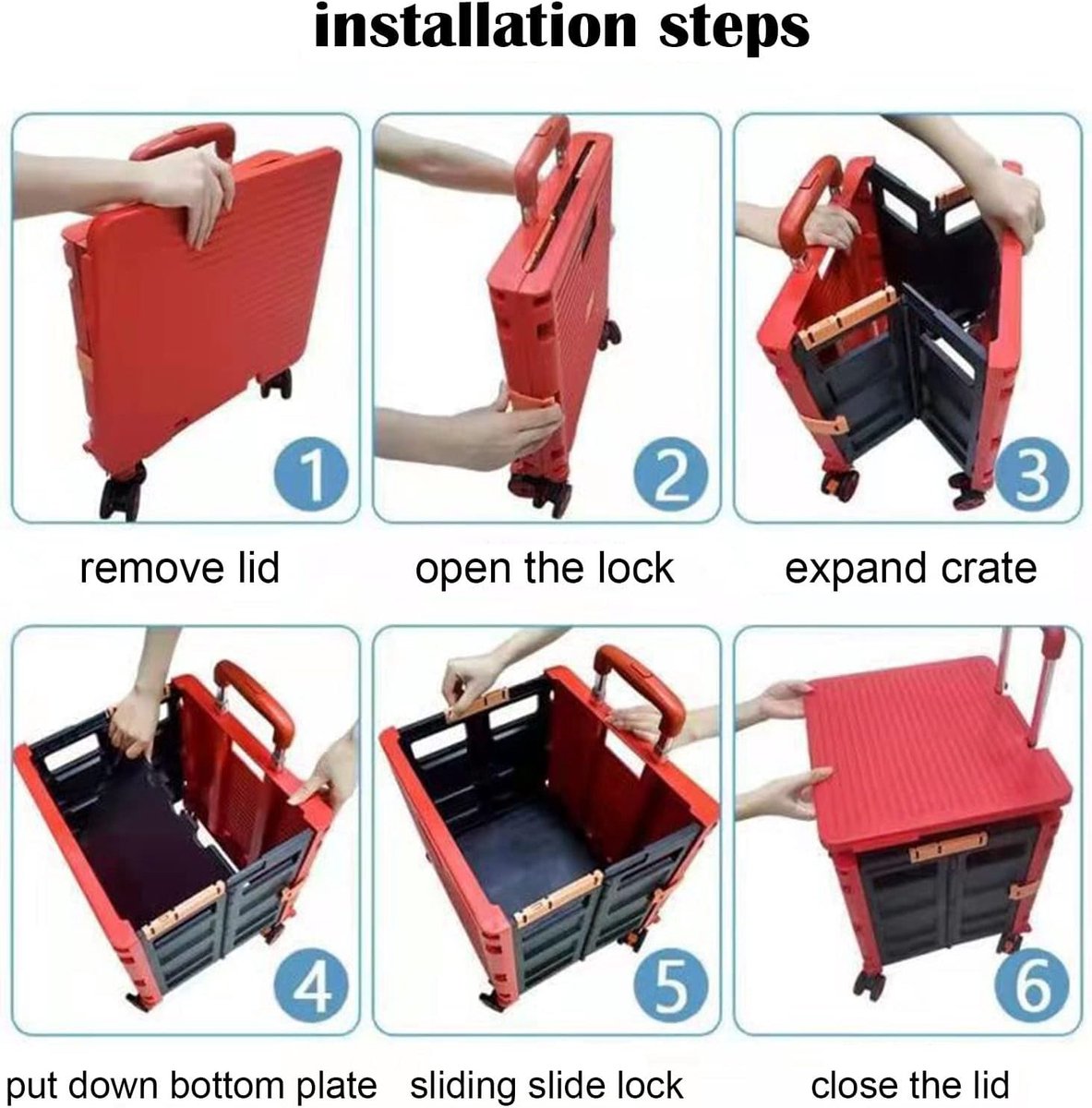 installation steps

1
remove lid

2
open the lock

3
expand crate

4
put down bottom plate

5
sliding slide lock

6
close the lid