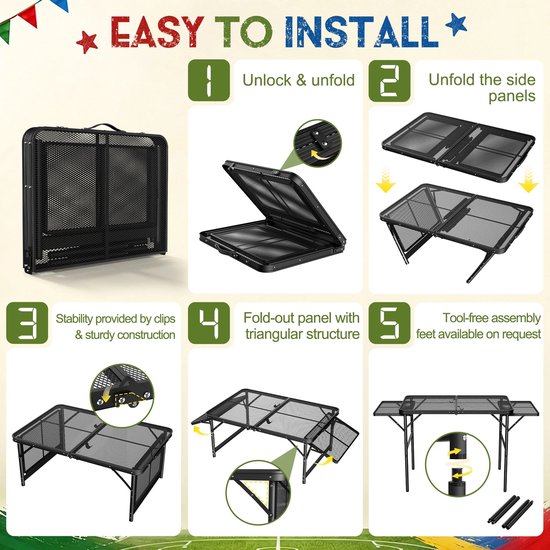 EASY TO INSTALL

1
Unlock & unfold

2
Unfold the side panels

3
Stability provided by clips & sturdy construction

4
Fold-out panel with triangular structure

5
Tool-free assembly feet available on request