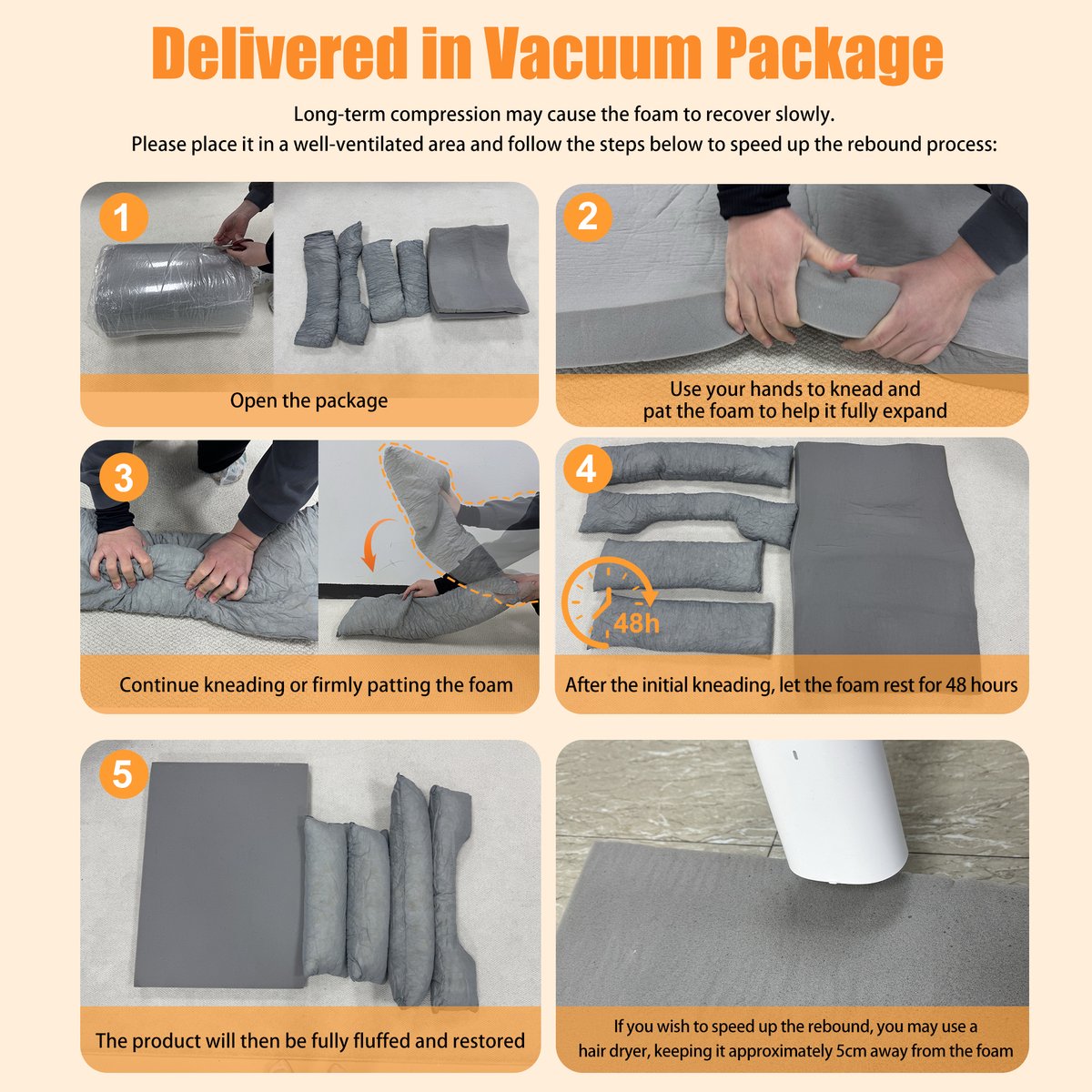 Delivered in Vacuum Package

Long-term compression may cause the foam to recover slowly.
Please place it in a well-ventilated area and follow the steps below to speed up the rebound process:

1

Open the package

2

Use your hands to knead and pat the foam to help it fully expand

3

Continue kneading or firmly patting the foam

4

48h

After the initial kneading, let the foam rest for 48 hours

5

The product will then be fully fluffed and restored

If you wish to speed up the rebound, you may use a hair dryer, keeping it approximately 5cm away from the foam