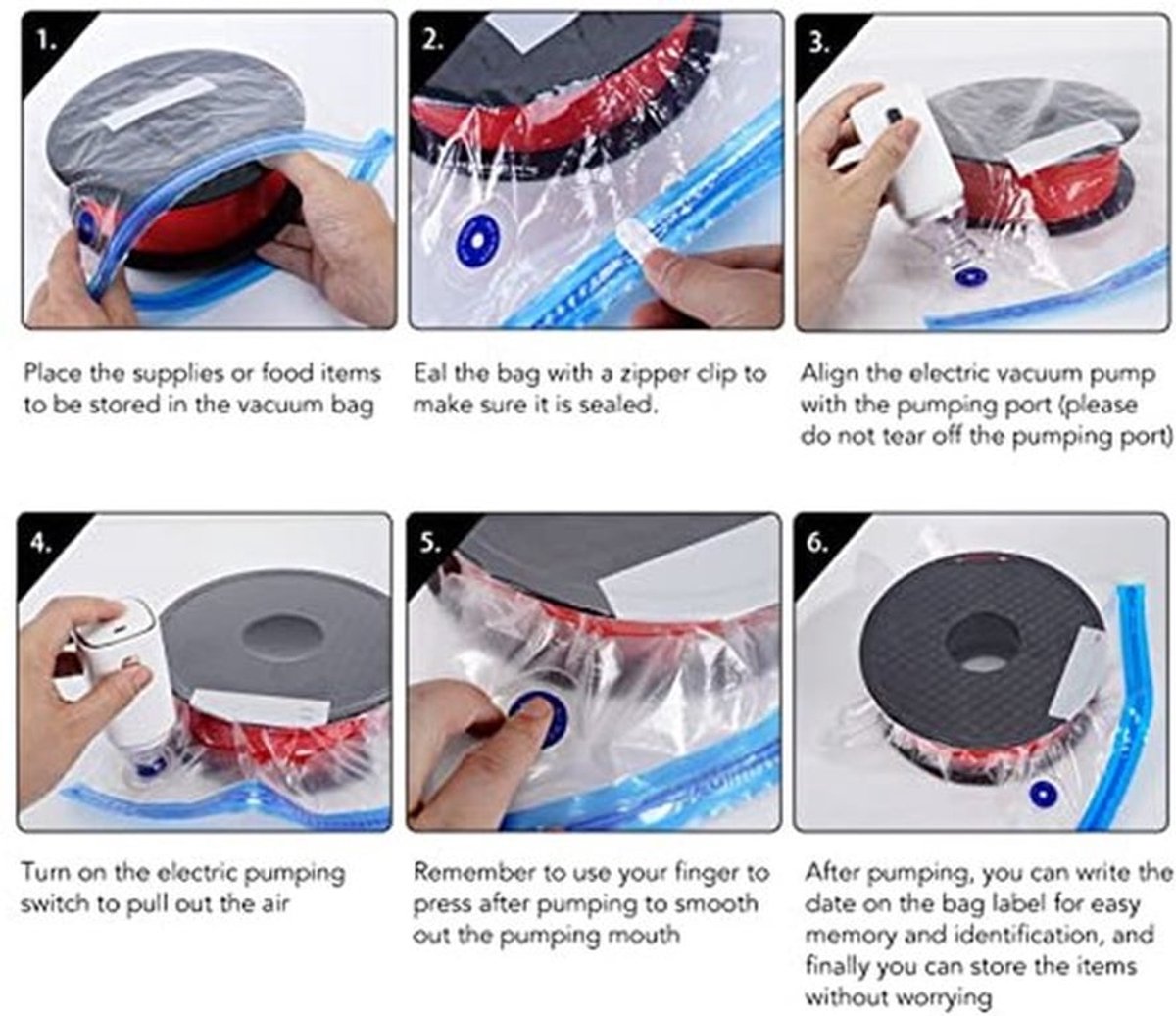 1.

Place the supplies or food items to be stored in the vacuum bag

2.

Eal the bag with a zipper clip to make sure it is sealed.

3.

Align the electric vacuum pump with the pumping port (please do not tear off the pumping port)

4.

Turn on the electric pumping switch to pull out the air

5.

Remember to use your finger to press after pumping to smooth out the pumping mouth

6.

After pumping, you can write the date on the bag label for easy memory and identification, and finally you can store the items without worrying