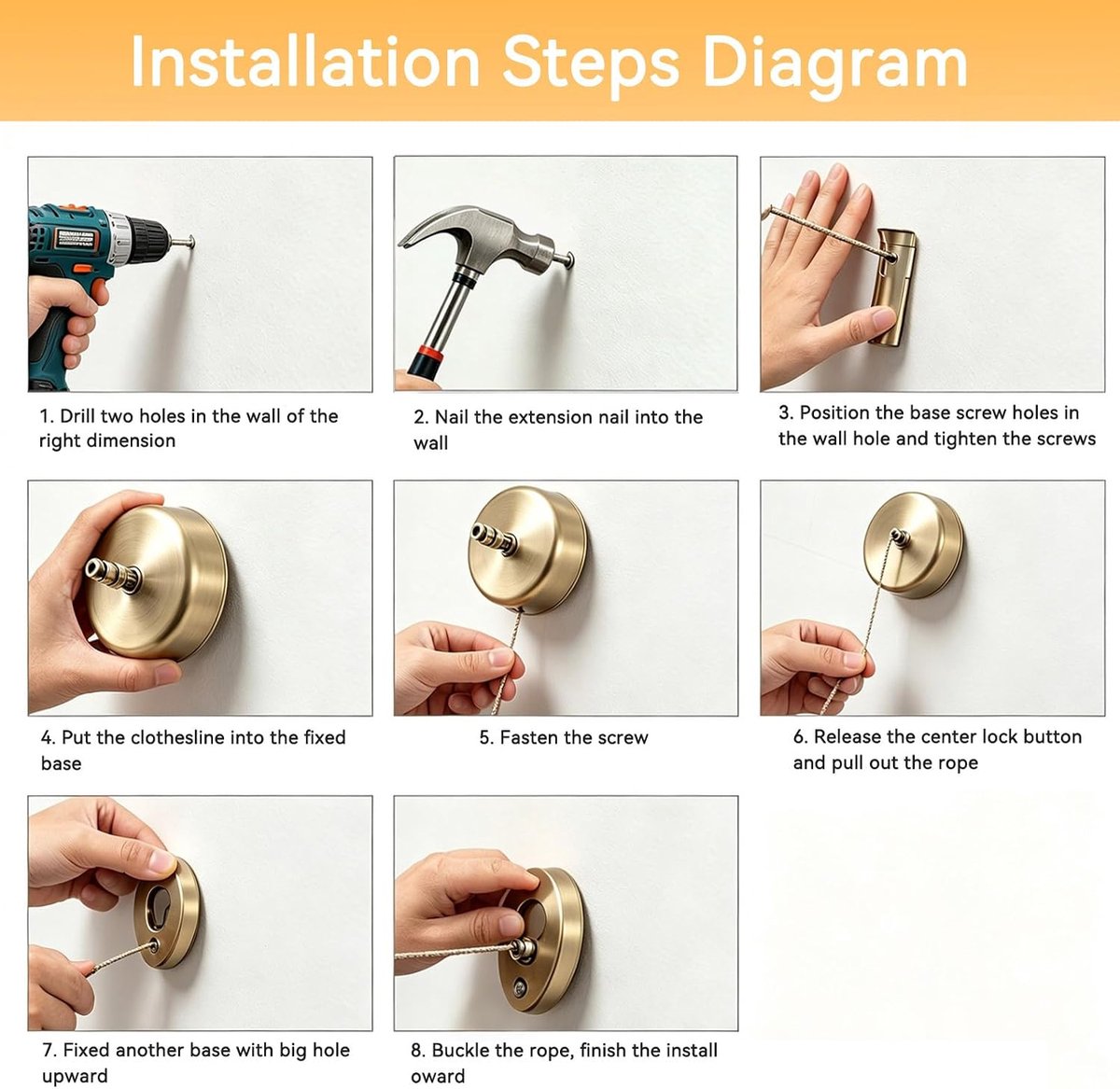 Installation Steps Diagram

1. Drill two holes in the wall of the right dimension

2. Nail the extension nail into the wall

3. Position the base screw holes in the wall hole and tighten the screws

4. Put the clothesline into the fixed base

5. Fasten the screw

6. Release the center lock button and pull out the rope

7. Fixed another base with big hole upward

8. Buckle the rope, finish the install oward