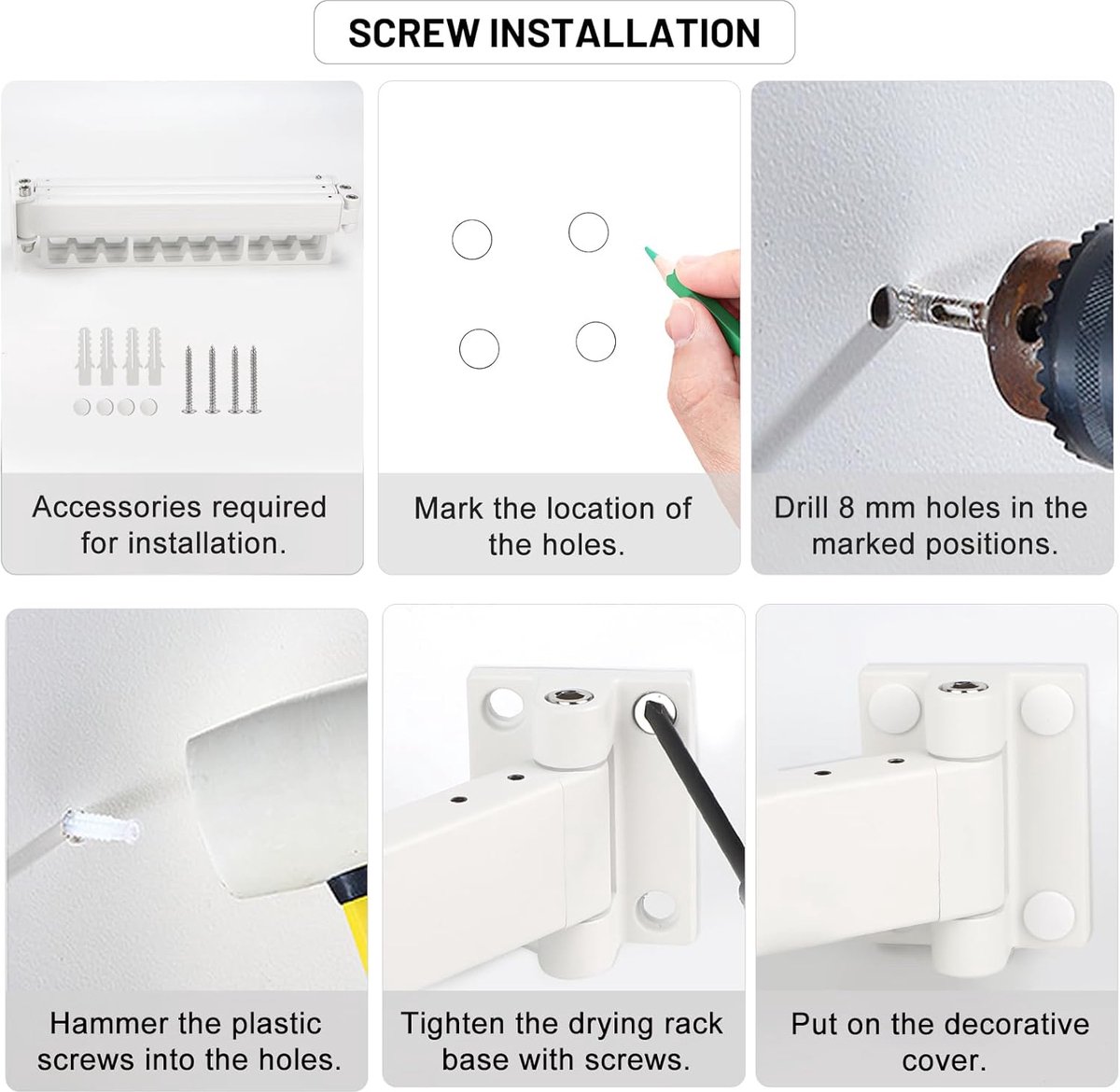 SCREW INSTALLATION

Accessories required for installation.

Mark the location of the holes.

Drill 8 mm holes in the marked positions.

Hammer the plastic screws into the holes.

Tighten the drying rack base with screws.

Put on the decorative cover.