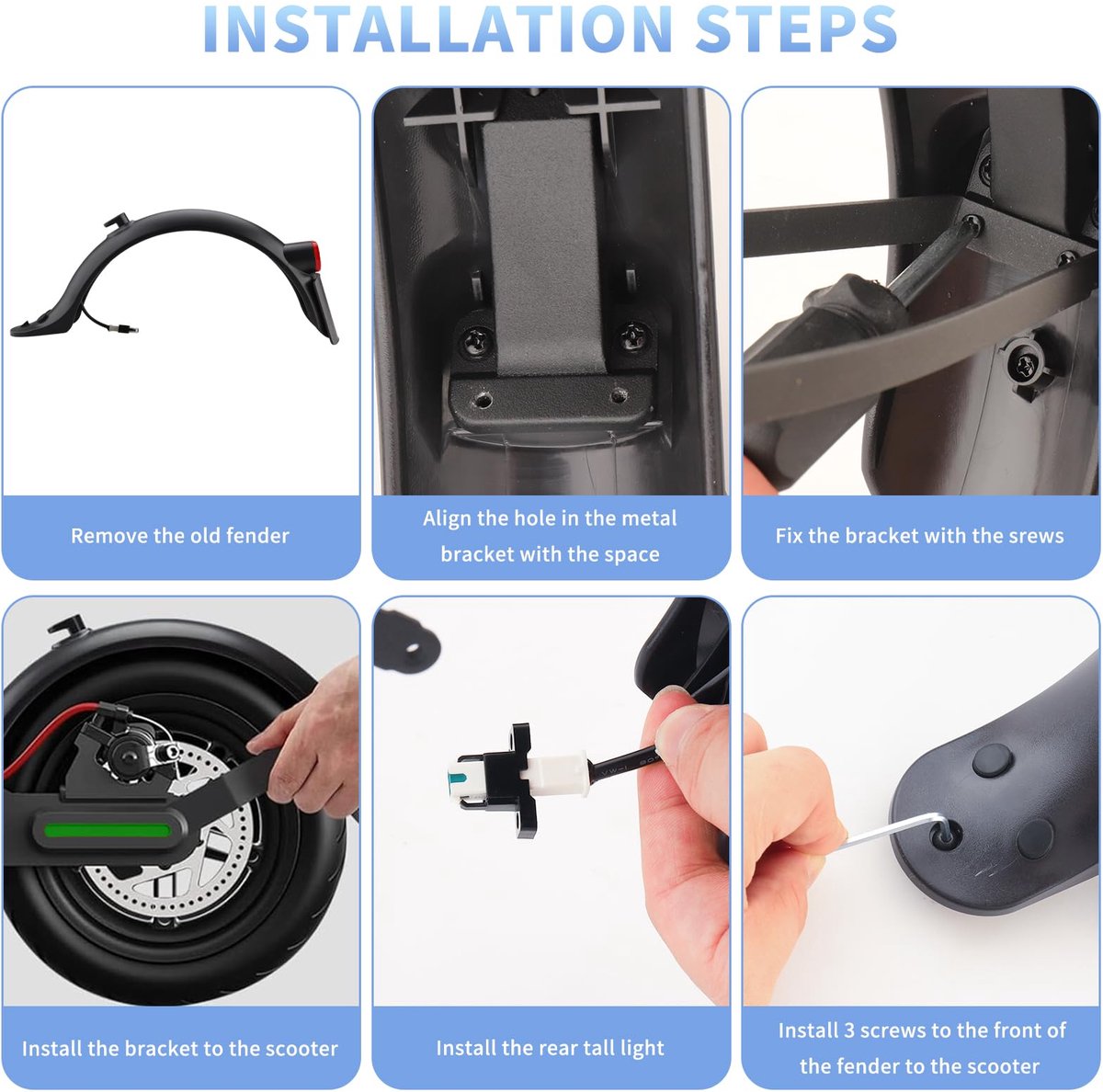 INSTALLATION STEPS

Remove the old fender

Align the hole in the metal bracket with the space

Fix the bracket with the srews

Install the bracket to the scooter

Install the rear tall light

Install 3 screws to the front of the fender to the scooter