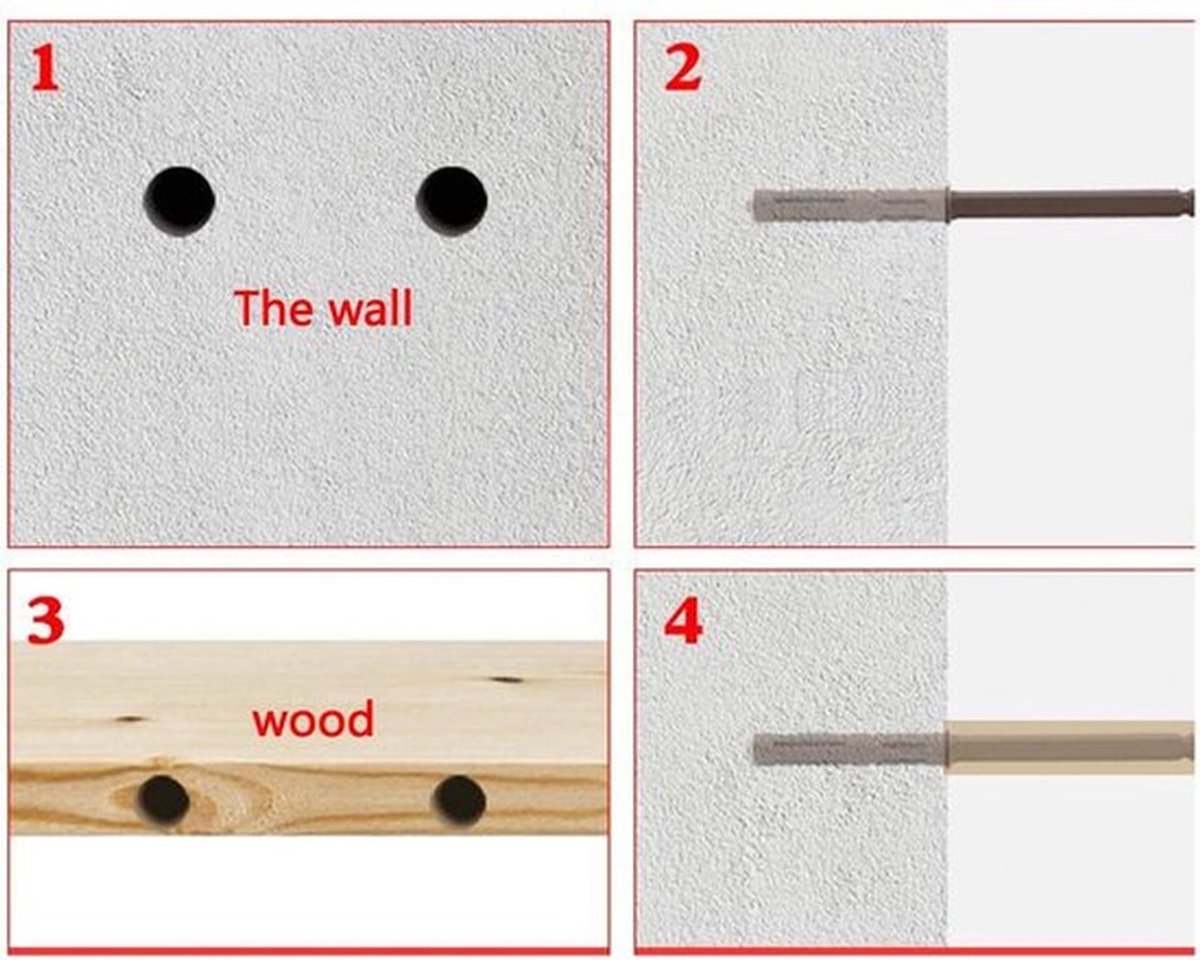 1

The wall

2

3

wood

4