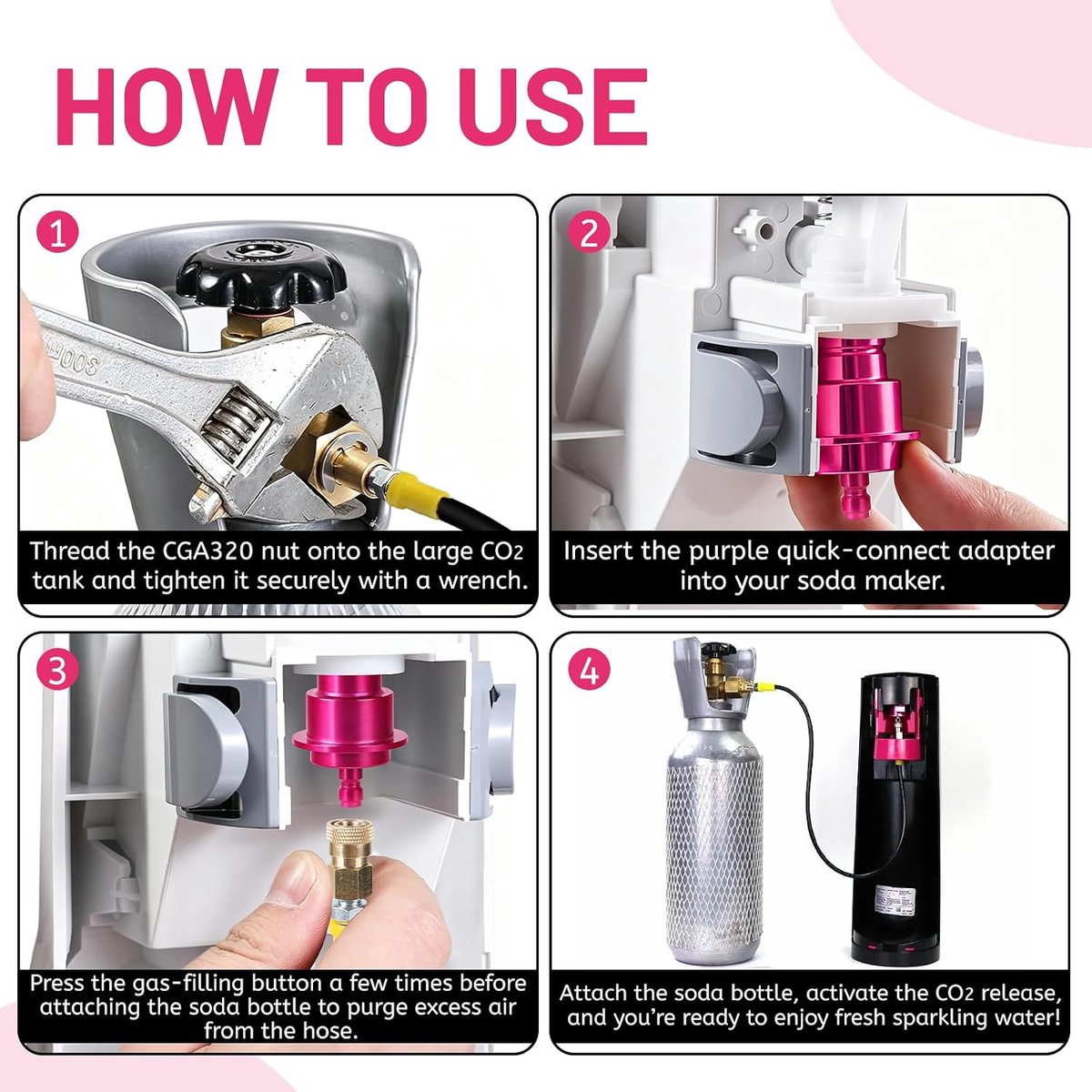 HOW TO USE

1

Thread the CGA320 nut onto the large $CO_2$ tank and tighten it securely with a wrench.

2

Insert the purple quick-connect adapter into your soda maker.

3

Press the gas-filling button a few times before attaching the soda bottle to purge excess air from the hose.

4

Attach the soda bottle, activate the $CO_2$ release, and you're ready to enjoy fresh sparkling water!