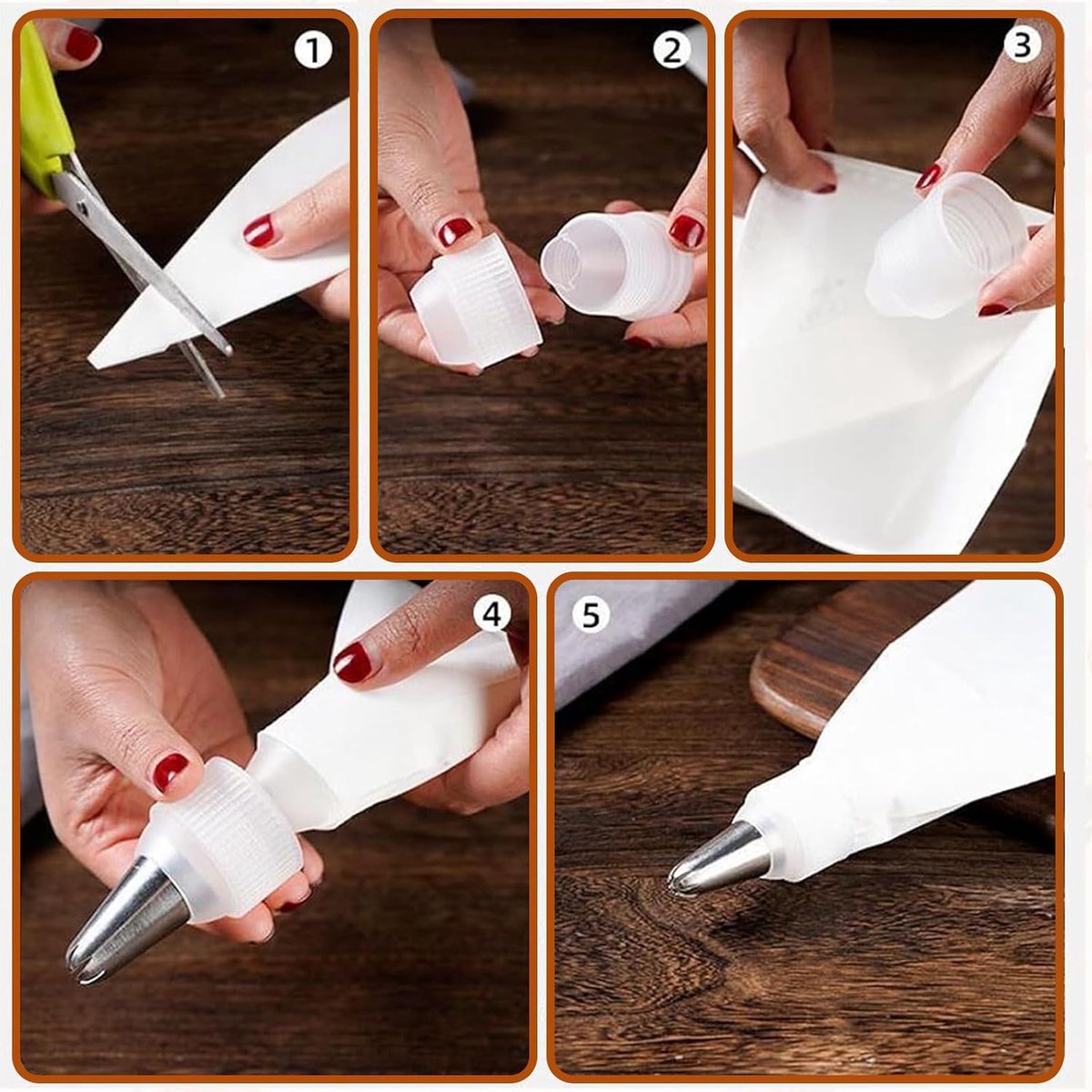 1
2
3
4
5