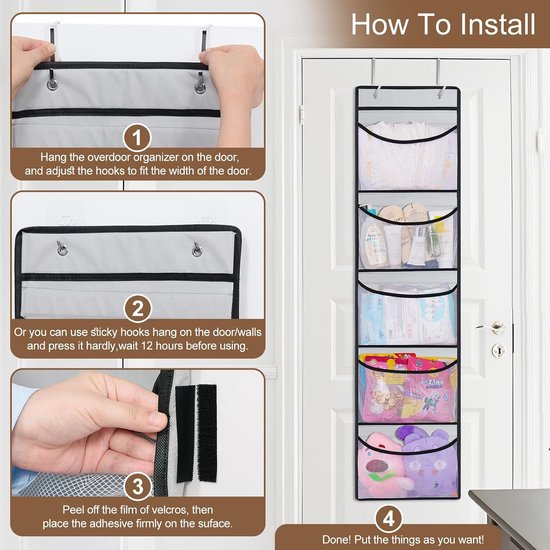 How To Install

1

Hang the overdoor organizer on the door, and adjust the hooks to fit the width of the door.

2

Or you can use sticky hooks hang on the door/walls and press it hardly,wait 12 hours before using.

3

Peel off the film of velcros, then place the adhesive firmly on the suface.

4

Done! Put the things as you want!