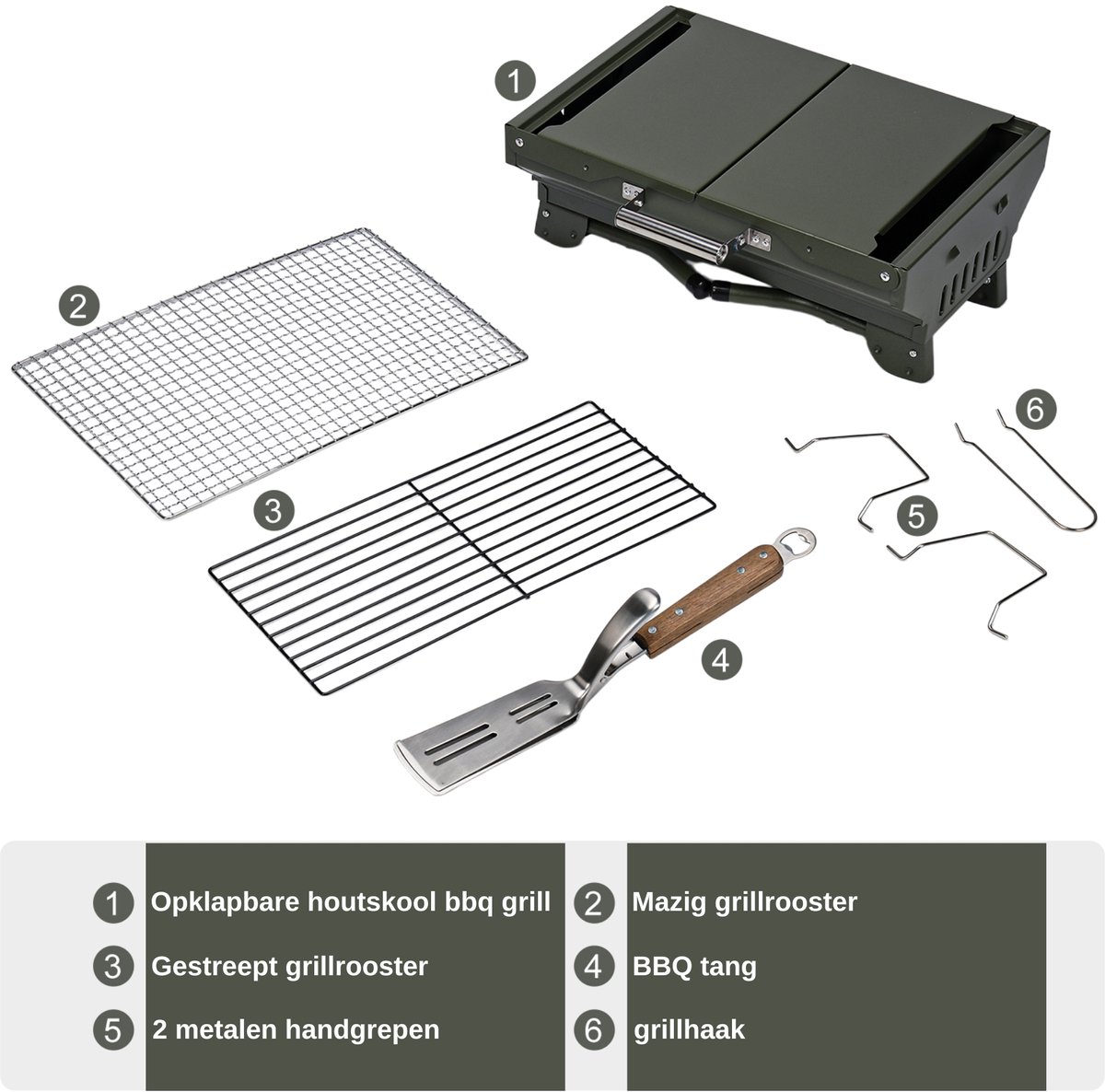 1

2

3

4

5

6

1 Opklapbare houtskool bbq grill

2 Mazig grillrooster

3 Gestreept grillrooster

4 BBQ tang

5 2 metalen handgrepen

6 grillhaak