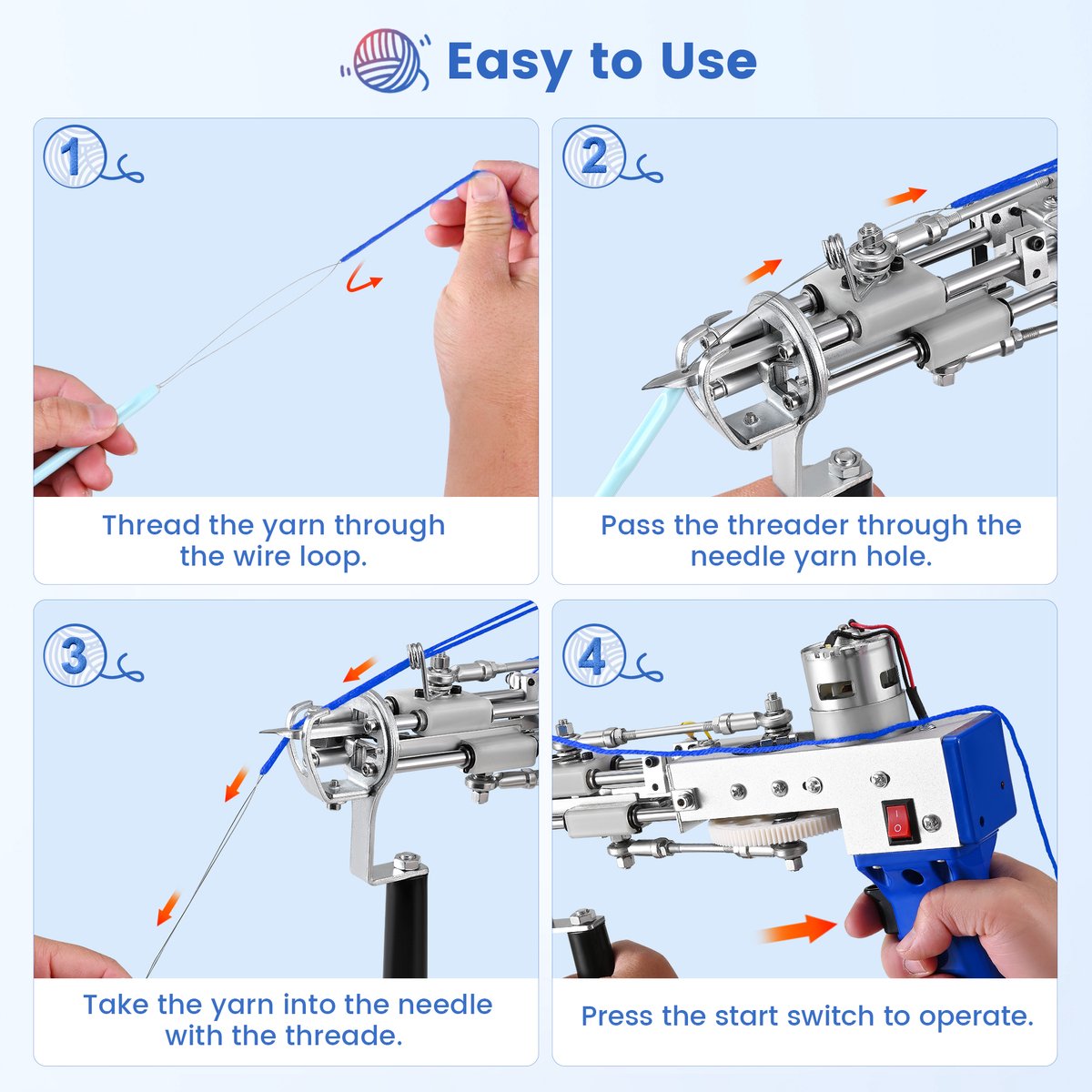 Easy to Use

1

Thread the yarn through the wire loop.

2

Pass the threader through the needle yarn hole.

3

Take the yarn into the needle with the threade.

4

Press the start switch to operate.