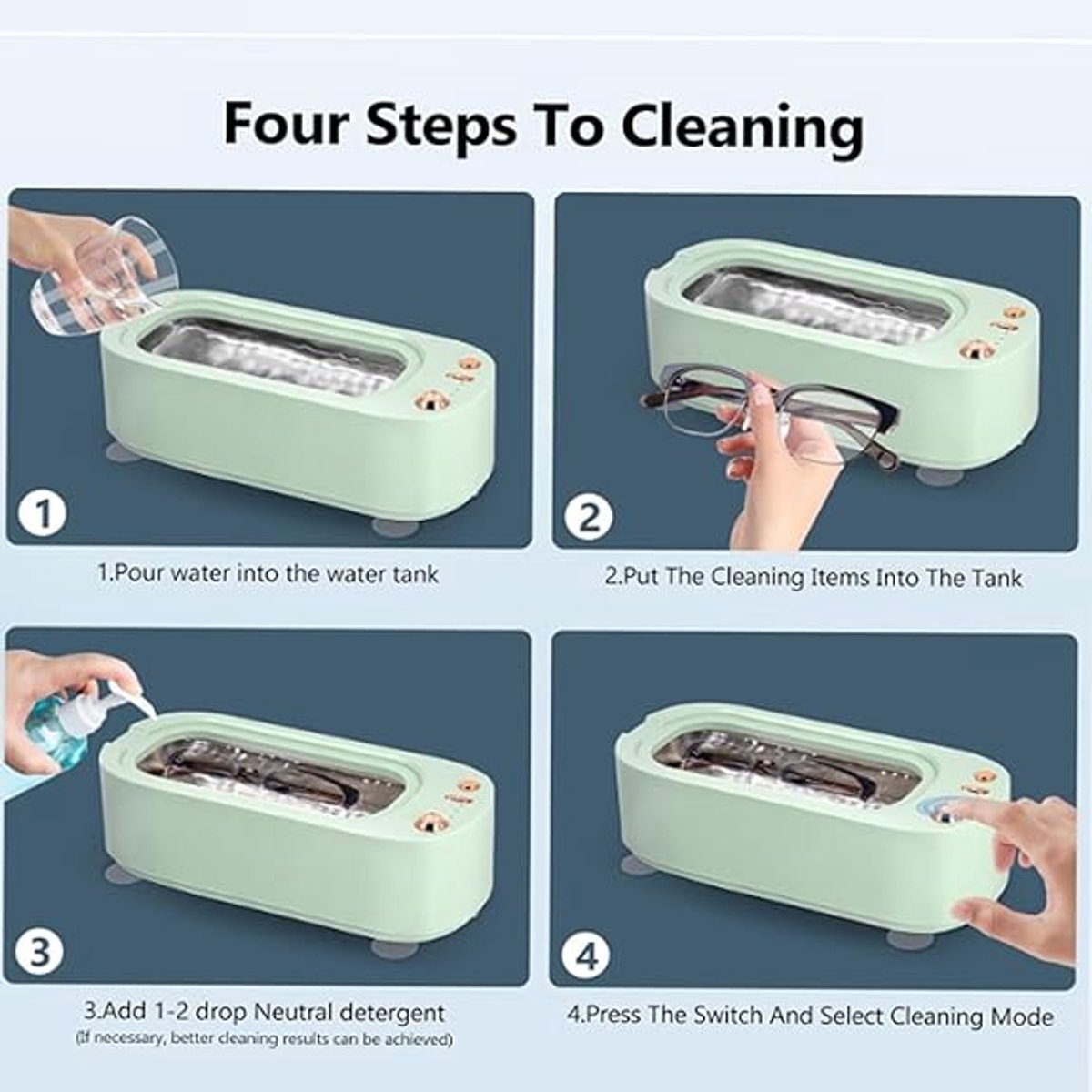 Four Steps To Cleaning

1

1.Pour water into the water tank

2

2.Put The Cleaning Items Into The Tank

3

3.Add 1-2 drop Neutral detergent
(If necessary, better cleaning results can be achieved)

4

4.Press The Switch And Select Cleaning Mode