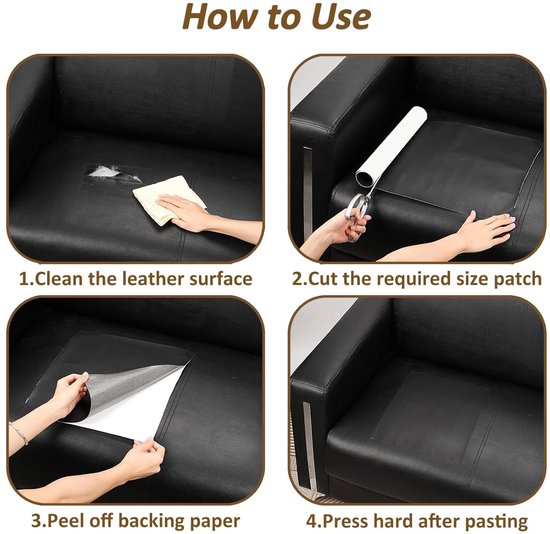 How to Use

1.Clean the leather surface

2.Cut the required size patch

3.Peel off backing paper

4.Press hard after pasting