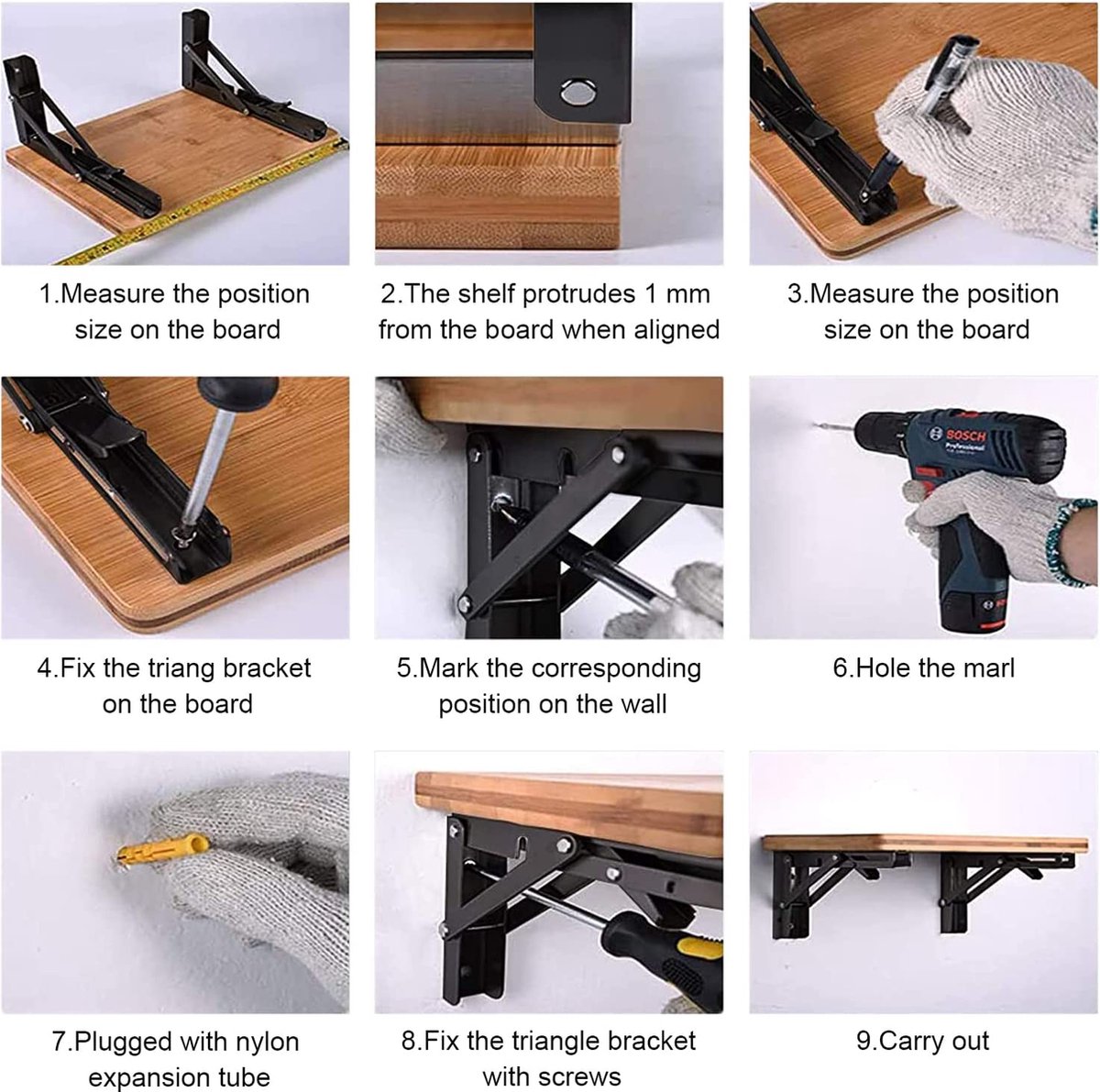 1.Measure the position size on the board

2.The shelf protrudes 1 mm from the board when aligned

3.Measure the position size on the board

4.Fix the triang bracket on the board

5.Mark the corresponding position on the wall

BOSCH Professional

6.Hole the marl

7.Plugged with nylon expansion tube

8.Fix the triangle bracket with screws

9.Carry out