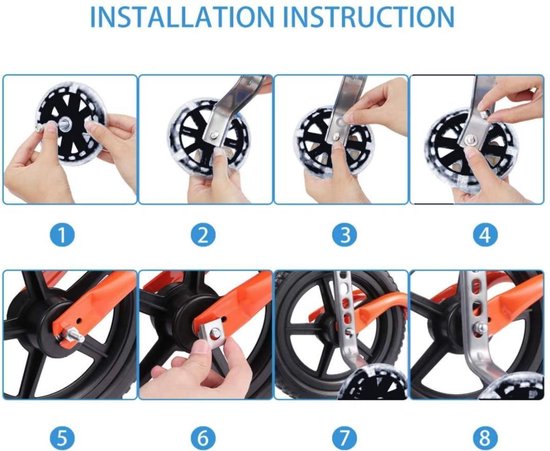 INSTALLATION INSTRUCTION

1

2

3

4

5

6

7

8