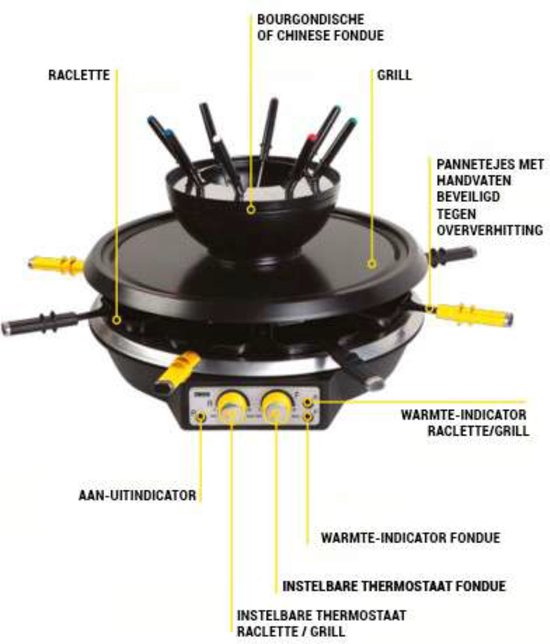 BOURGONDISCHE
OF CHINESE FONDUE

RACLETTE

GRILL

PANNETEJES MET HANDVATEN BEVEILIGD TEGEN OVERVERHITTING

WARMTE-INDICATOR RACLETTE/GRILL

AAN-UITINDICATOR

WARMTE-INDICATOR FONDUE

INSTELBARE THERMOSTAAT FONDUE

INSTELBARE THERMOSTAAT RACLETTE / GRILL